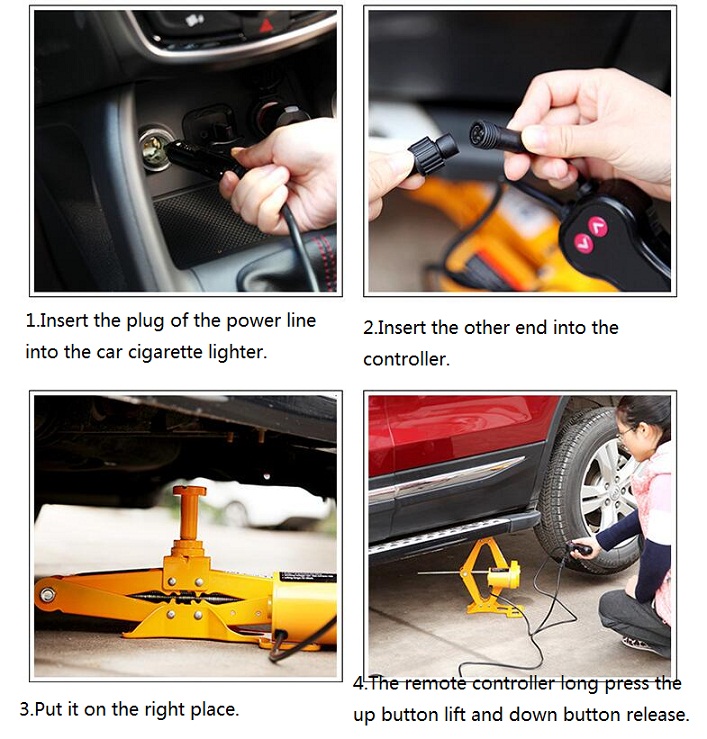 1.Insert the plug of the power line into the car cigarette lighter.

2.Insert the other end into the controller.

3.Put it on the right place.

4.The remote controller long press the up button lift and down button release.