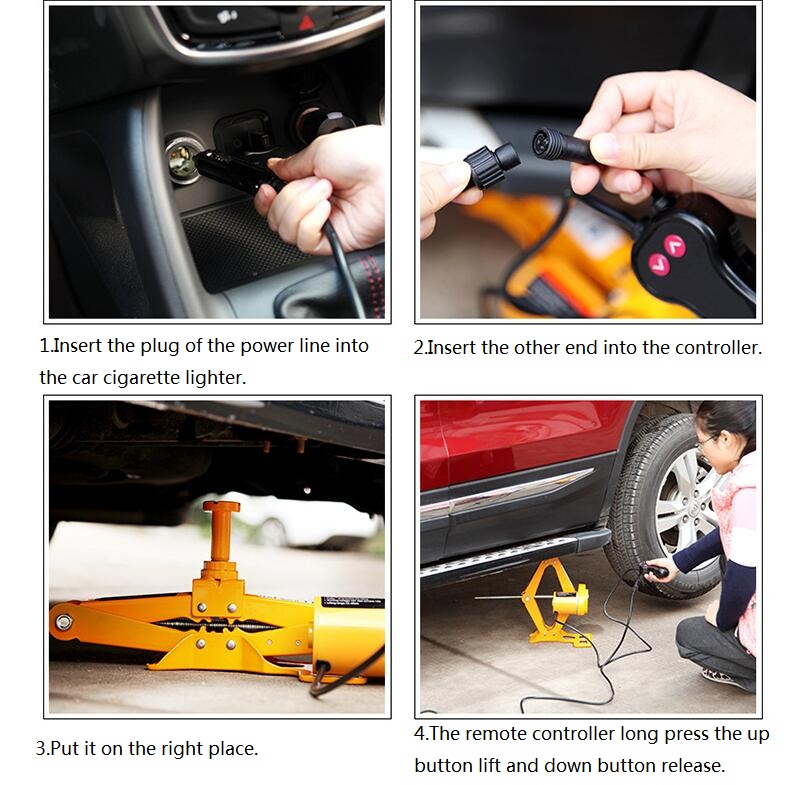 1.Insert the plug of the power line into the car cigarette lighter.

2.Insert the other end into the controller.

3.Put it on the right place.

4.The remote controller long press the up button lift and down button release.