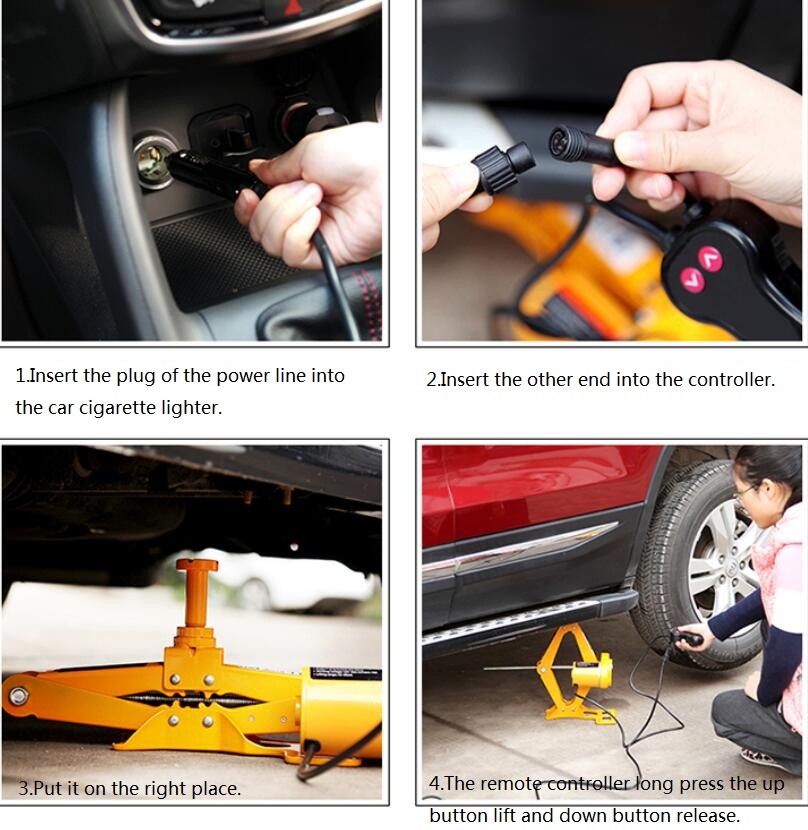 1.Insert the plug of the power line into the car cigarette lighter.

2.Insert the other end into the controller.

3.Put it on the right place.

4.The remote controller long press the up button lift and down button release.