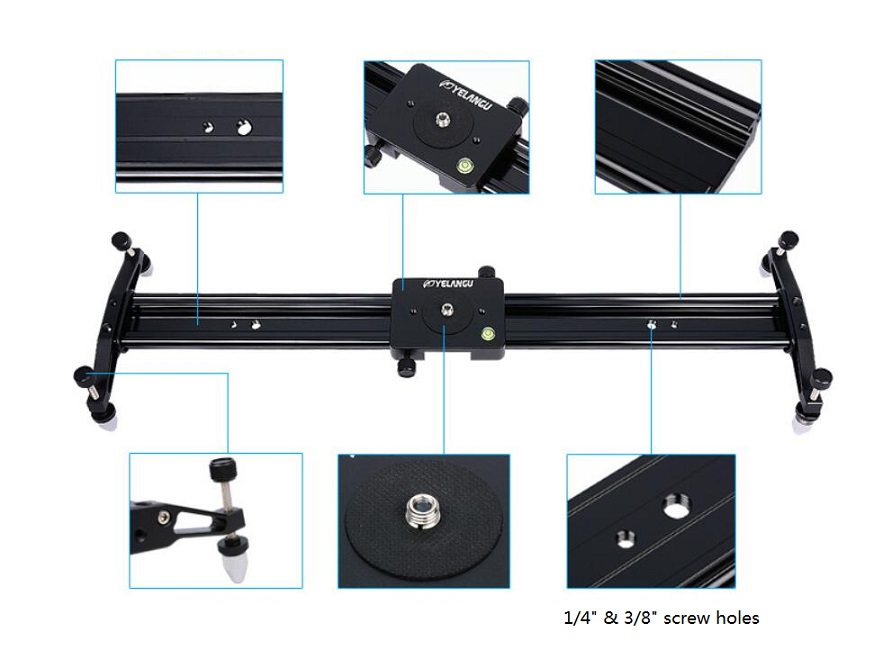 YELANGU

YELANGU

1/4" & 3/8" screw holes