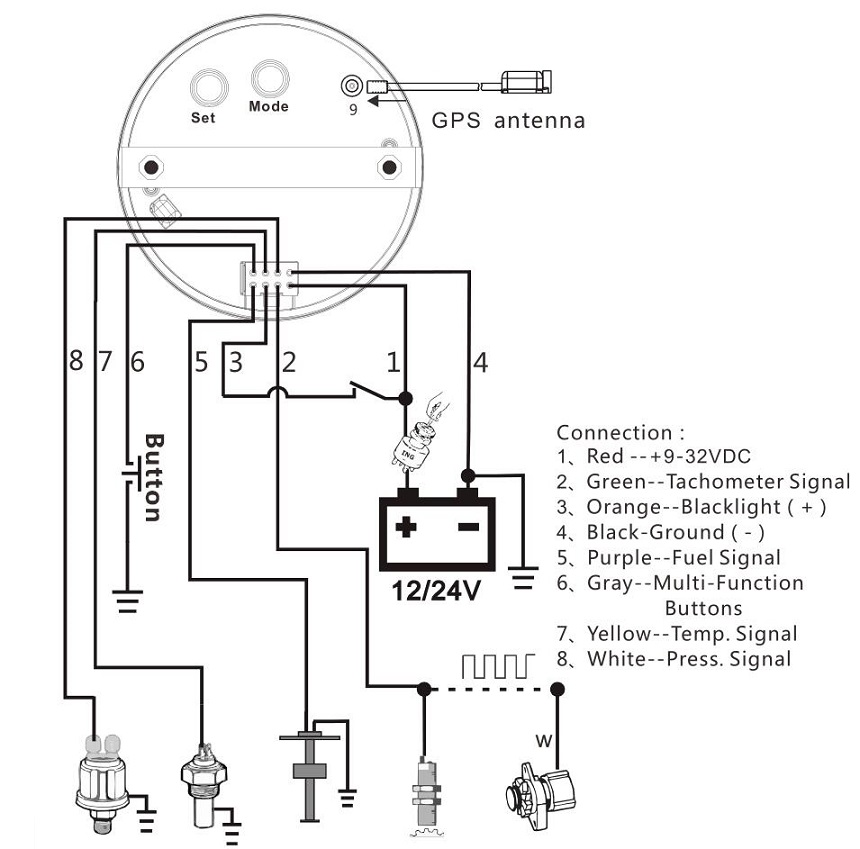 Set
Mode
9
GPS antenna

8 7 6 5 3 2 1 4

Button

ING

12/24V

Connection :
1、Red --+9-32VDC
2、Green--Tachometer Signal
3、Orange--Blacklight ( + )
4、Black-Ground ( - )
5、Purple--Fuel Signal
6、Gray--Multi-Function Buttons
7、Yellow--Temp. Signal
8、White--Press. Signal

W