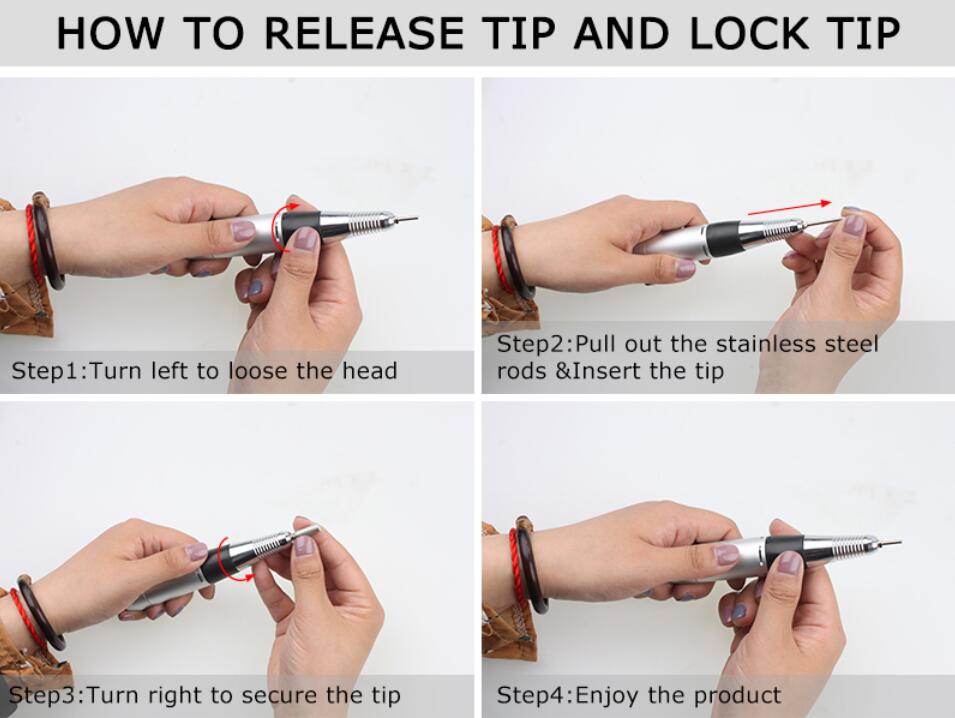 HOW TO RELEASE TIP AND LOCK TIP

Step1:Turn left to loose the head

Step2:Pull out the stainless steel rods &Insert the tip

Step3:Turn right to secure the tip

Step4:Enjoy the product