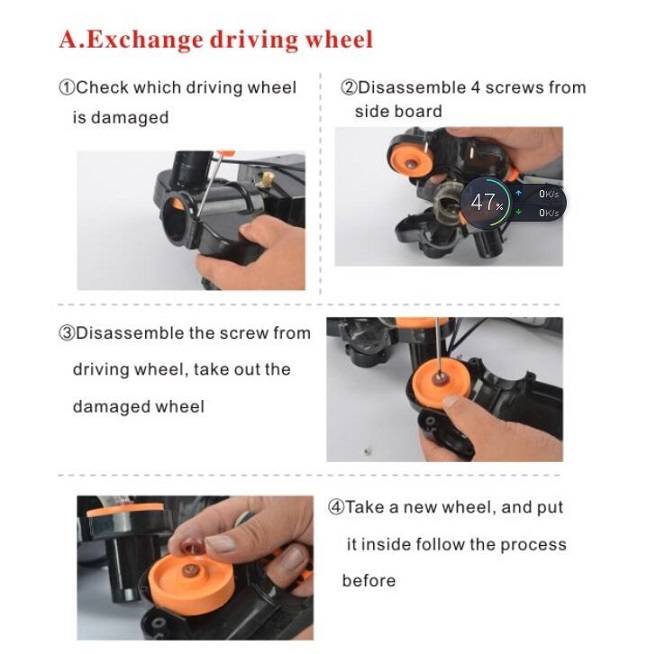 A.Exchange driving wheel

①Check which driving wheel is damaged

②Disassemble 4 screws from side board

47%

0K/s

0K/s

③Disassemble the screw from driving wheel, take out the damaged wheel

④Take a new wheel, and put it inside follow the process before