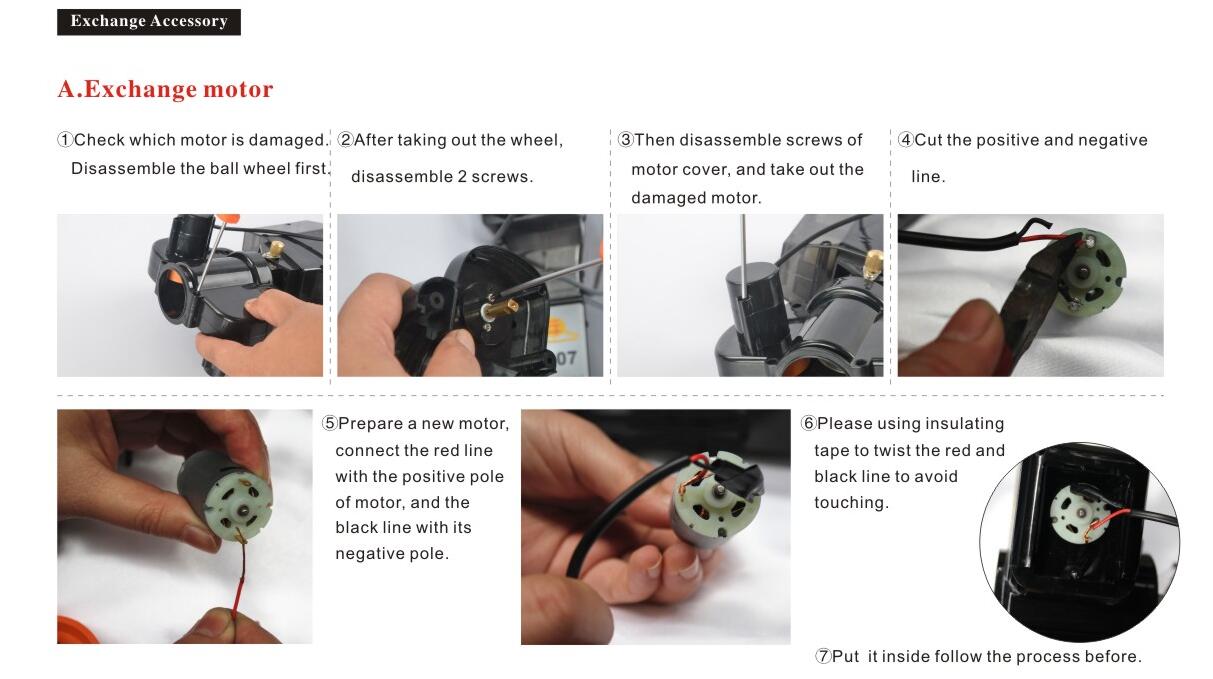 Exchange Accessory

A.Exchange motor

①Check which motor is damaged. Disassemble the ball wheel first.

②After taking out the wheel, disassemble 2 screws.

③Then disassemble screws of motor cover, and take out the damaged motor.

④Cut the positive and negative line.

07

⑤Prepare a new motor, connect the red line with the positive pole of motor, and the black line with its negative pole.

⑥Please using insulating tape to twist the red and black line to avoid touching.

⑦Put it inside follow the process before.