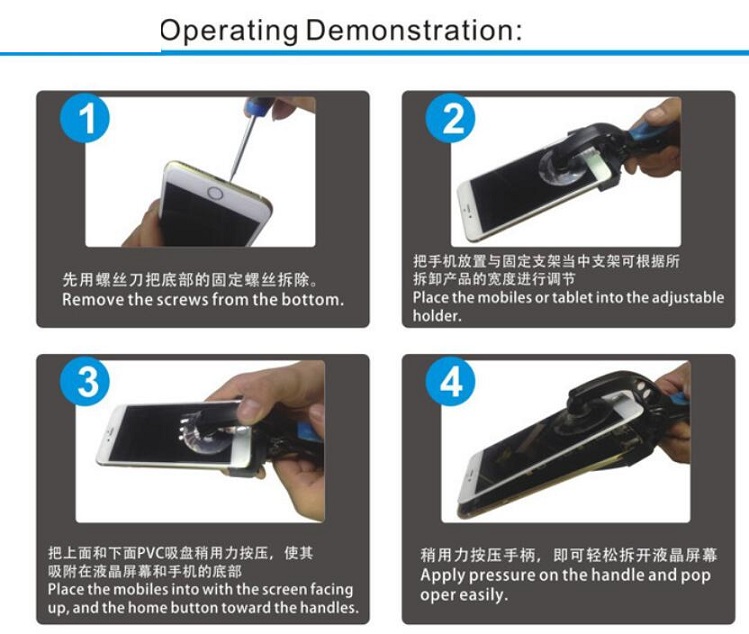 Operating Demonstration:

1

先用螺丝刀把底部的固定螺丝拆除。
Remove the screws from the bottom.

2

把手机放置与固定支架当中支架可根据所拆卸产品的宽度进行调节
Place the mobiles or tablet into the adjustable holder.

3

把上面和下面PVC吸盘稍用力按压，使其吸附在液晶屏幕和手机的底部
Place the mobiles into with the screen facing up, and the home button toward the handles.

4

稍用力按压手柄，即可轻松拆开液晶屏幕
Apply pressure on the handle and pop oper easily.