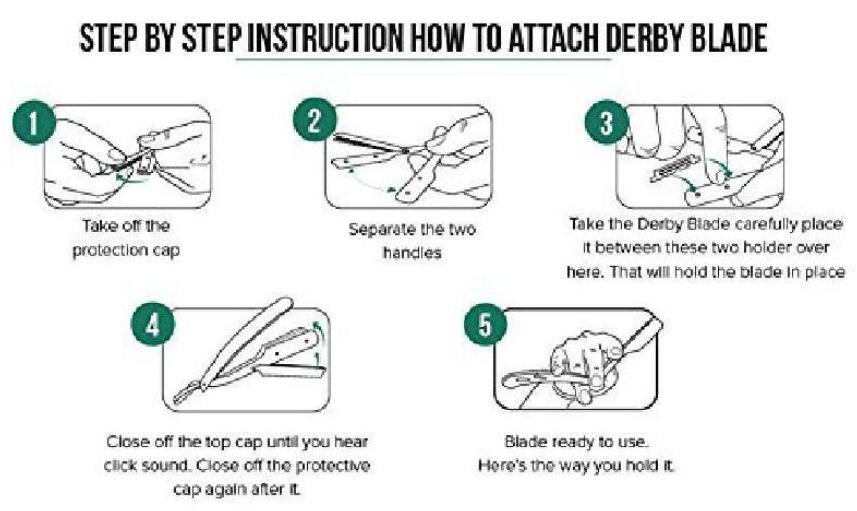 STEP BY STEP INSTRUCTION HOW TO ATTACH DERBY BLADE

1

Take off the protection cap

2

Separate the two handles

3

Take the Derby Blade carefully place it between these two holder over here. That will hold the blade in place

4

Close off the top cap until you hear click sound. Close off the protective cap again after it.

5

Blade ready to use. Here's the way you hold it.