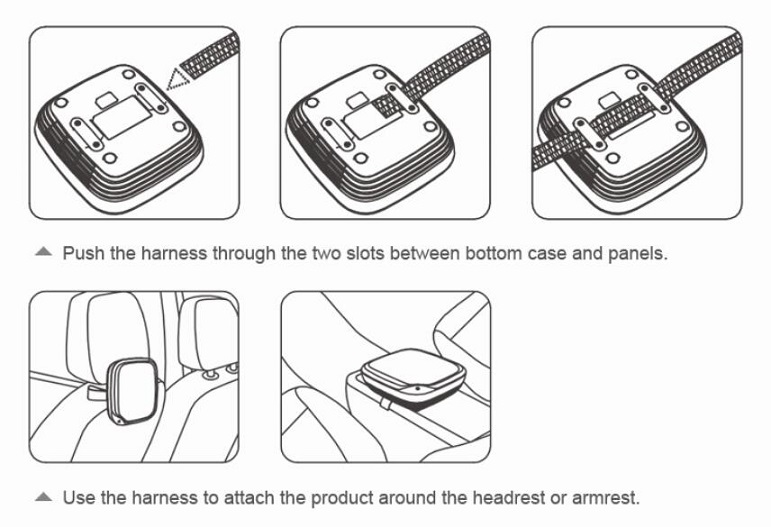 ▲ Push the harness through the two slots between bottom case and panels.

▲ Use the harness to attach the product around the headrest or armrest.