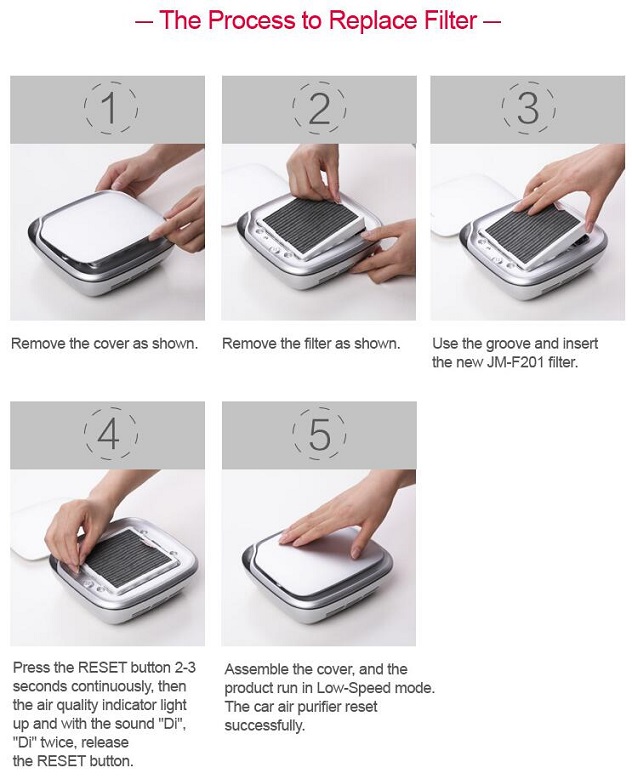 — The Process to Replace Filter —

1

Remove the cover as shown.

2

Remove the filter as shown.

3

Use the groove and insert the new JM-F201 filter.

4

Press the RESET button 2-3 seconds continuously, then the air quality indicator light up and with the sound "Di", "Di" twice, release the RESET button.

5

Assemble the cover, and the product run in Low-Speed mode. The car air purifier reset successfully.