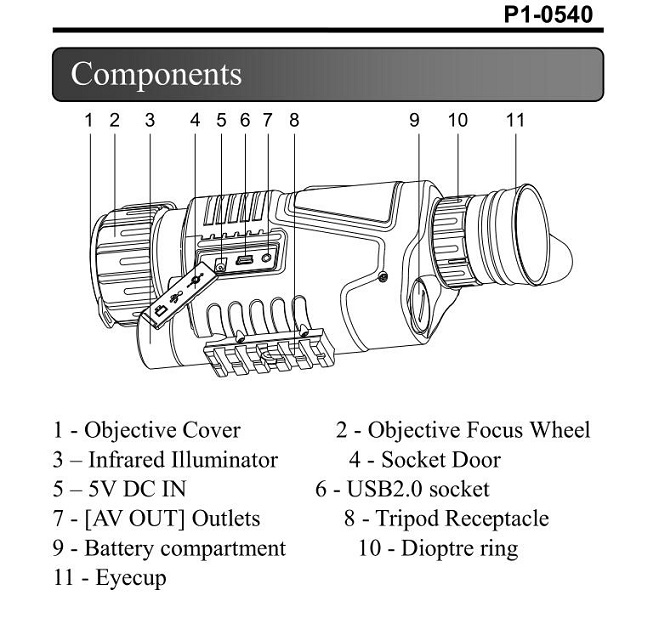 P1-0540

Components

1 2 3 4 5 6 7 8 9 10 11

1 - Objective Cover
2 - Objective Focus Wheel
3 – Infrared Illuminator
4 - Socket Door
5 – 5V DC IN
6 - USB2.0 socket
7 - [AV OUT] Outlets
8 - Tripod Receptacle
9 - Battery compartment
10 - Dioptre ring
11 - Eyecup