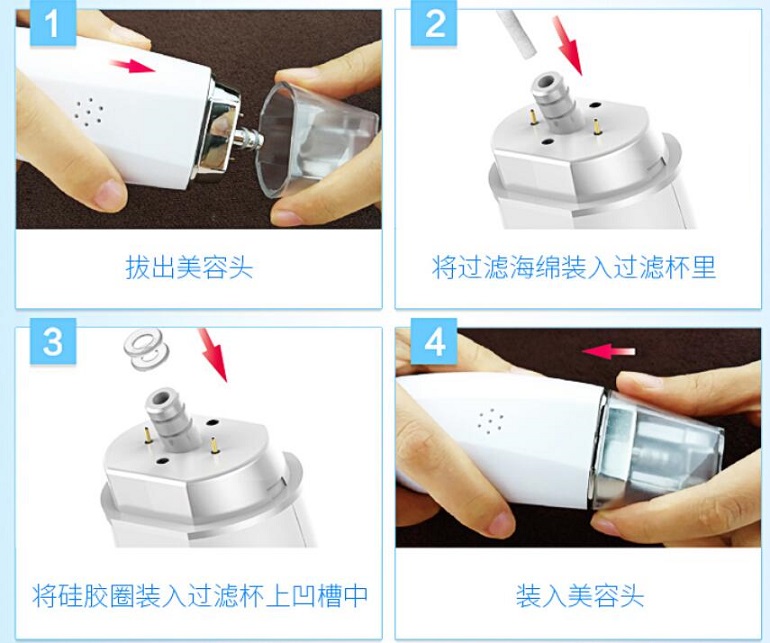 1

拔出美容头

2

将过滤海绵装入过滤杯里

3

将硅胶圈装入过滤杯上凹槽中

4

装入美容头