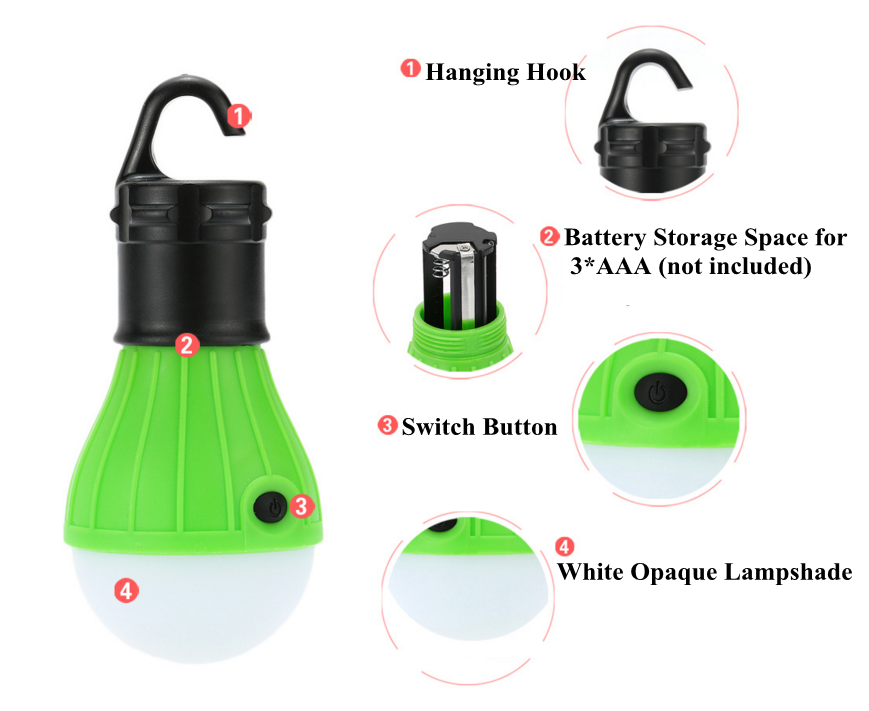 1
2
3
4

1 Hanging Hook

2 Battery Storage Space for 3*AAA (not included)

3 Switch Button

4 White Opaque Lampshade