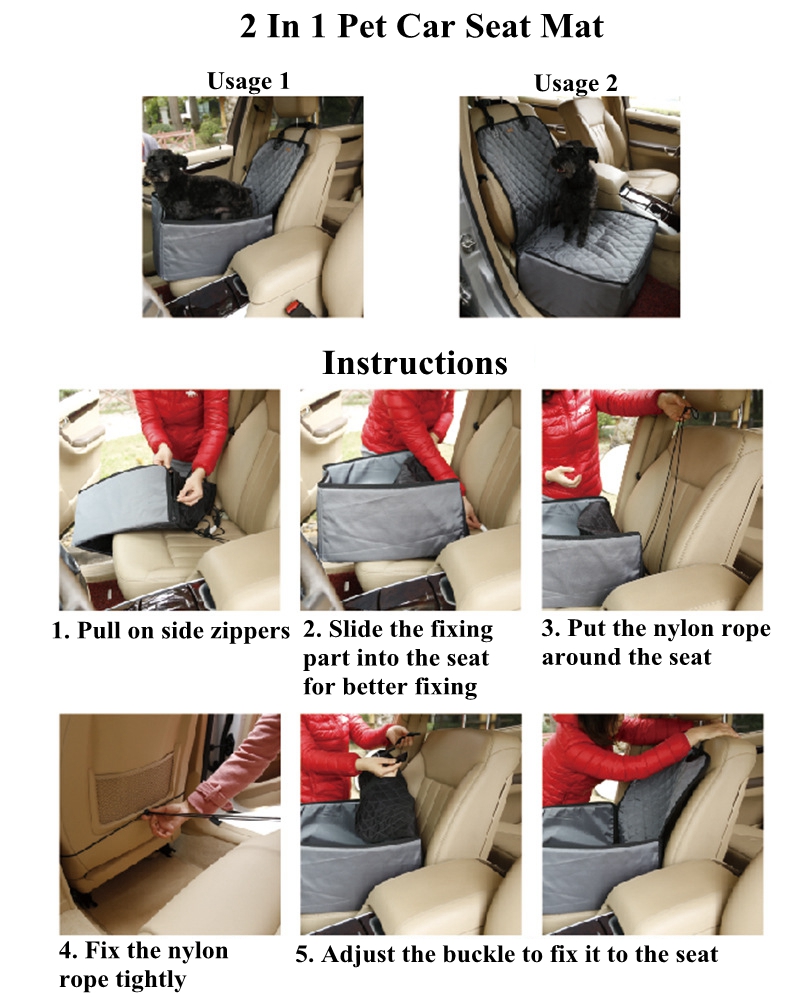 2 In 1 Pet Car Seat Mat

Usage 1

Usage 2

Instructions

1. Pull on side zippers

2. Slide the fixing part into the seat for better fixing

3. Put the nylon rope around the seat

4. Fix the nylon rope tightly

5. Adjust the buckle to fix it to the seat