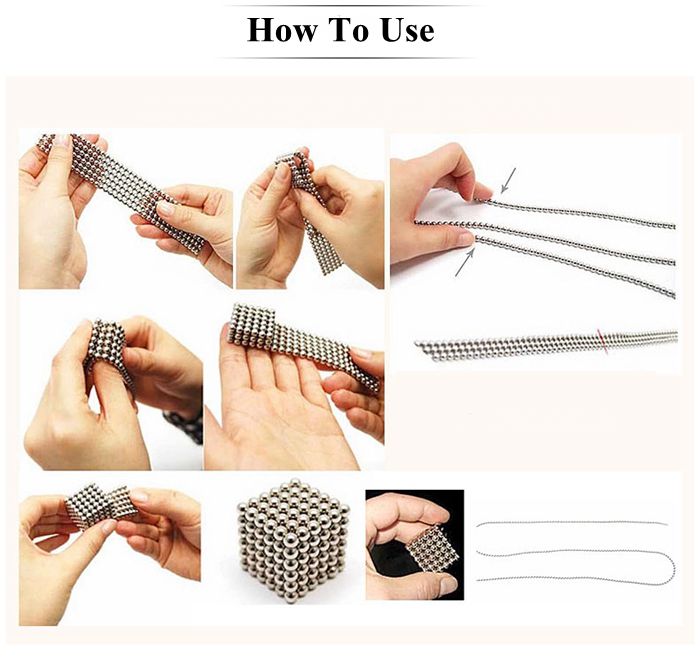 How To Use