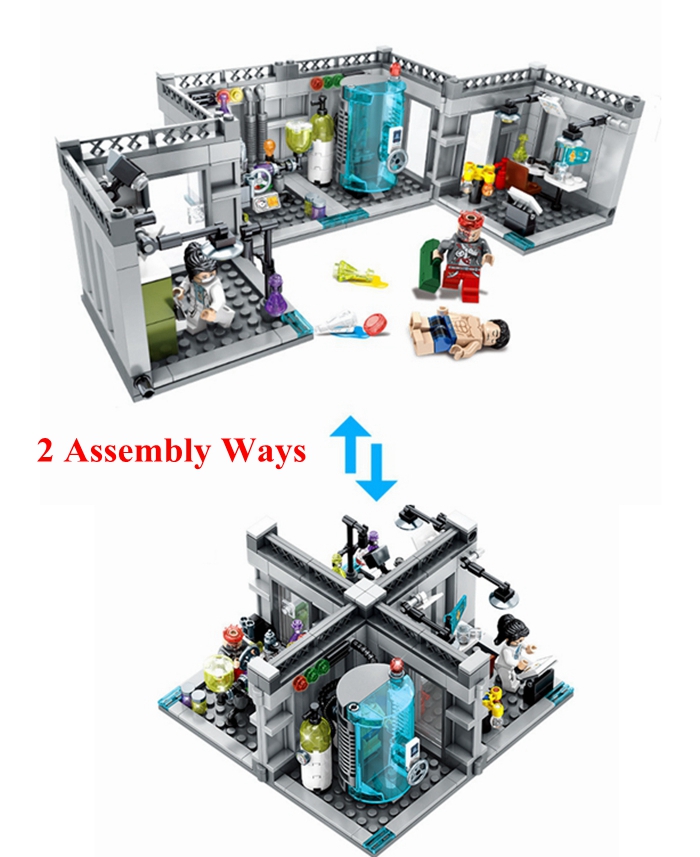 2 Assembly Ways