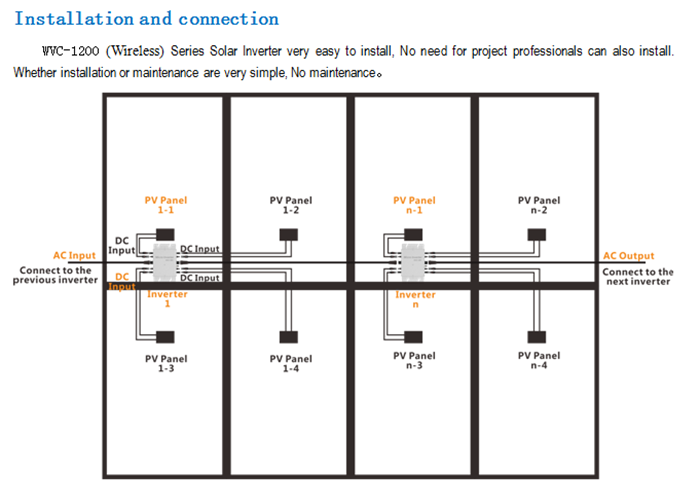 Installation and connection

WVC-1200 (Wireless) Series Solar Inverter very easy to install, No need for project professionals can also install. Whether installation or maintenance are very simple, No maintenance。

PV Panel 1-1

PV Panel 1-2

PV Panel n-1

PV Panel n-2

DC Input

DC Input

AC Input

Connect to the previous inverter

DC Input

DC Input

Inverter 1

Inverter n

AC Output

Connect to the next inverter

PV Panel 1-3

PV Panel 1-4

PV Panel n-3

PV Panel n-4