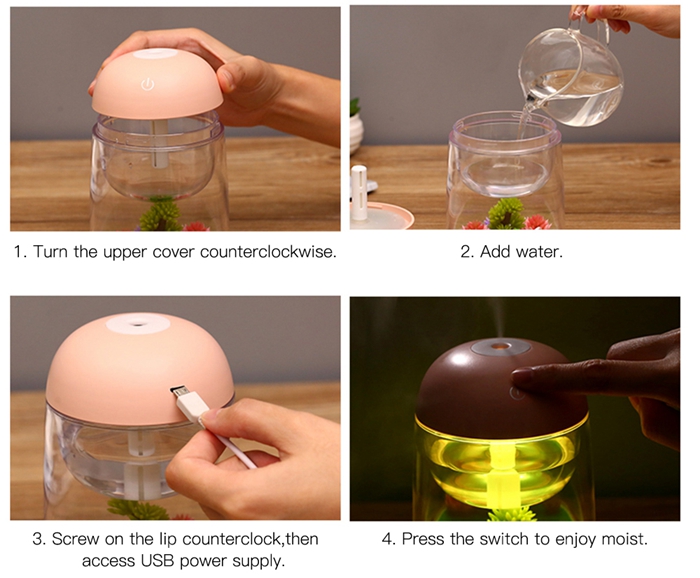 1. Turn the upper cover counterclockwise.

2. Add water.

3. Screw on the lip counterclock,then access USB power supply.

4. Press the switch to enjoy moist.