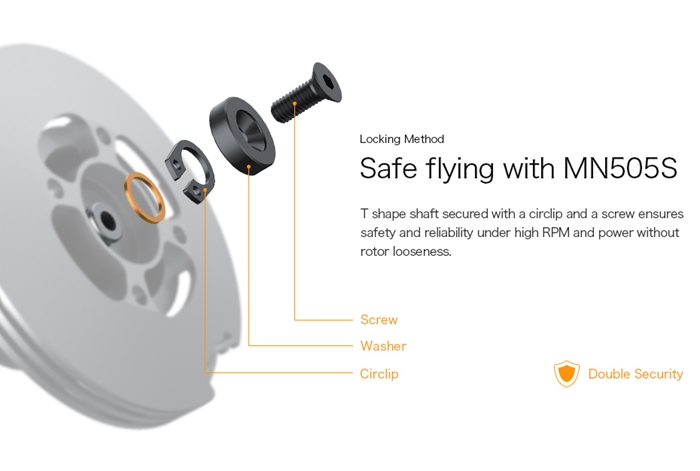 Locking Method

Safe flying with MN505S

T shape shaft secured with a circlip and a screw ensures safety and reliability under high RPM and power without rotor looseness.

Screw

Washer

Circlip

Double Security