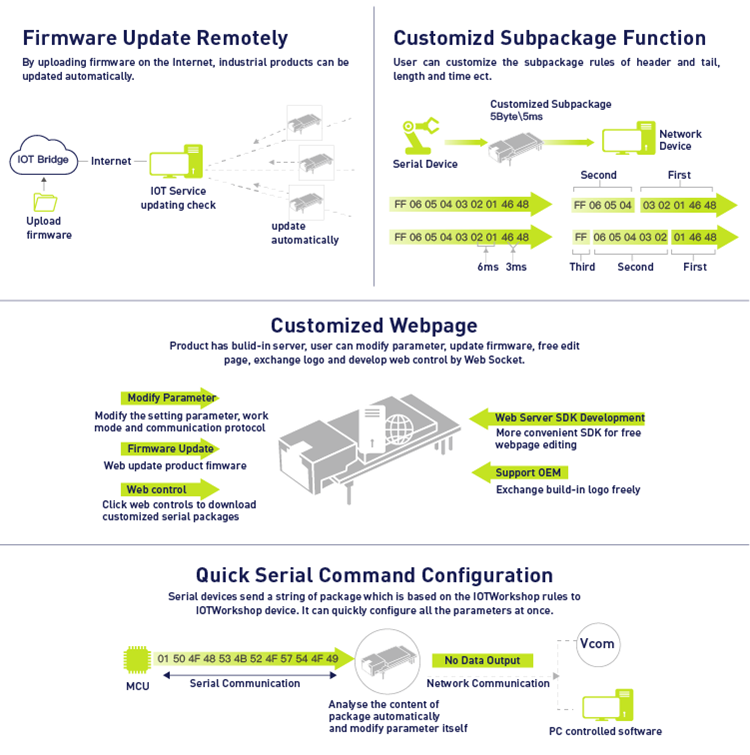 Firmware Update Remotely

By uploading firmware on the Internet, industrial products can be updated automatically.

IOT Bridge

Internet

Upload firmware

IOT Service updating check

update automatically

Customizd Subpackage Function

User can customize the subpackage rules of header and tail, length and time ect.

Customized Subpackage 5Byte\5ms

Serial Device

Network Device

Second

First

FF 06 05 04 03 02 01 46 48

FF 06 05 04

03 02 01 46 48

FF 06 05 04 03 02 01 46 48

FF

06 05 04 03 02

01 46 48

6ms

3ms

Third

Second

First

Customized Webpage

Product has bulid-in server, user can modify parameter, update firmware, free edit page, exchange logo and develop web control by Web Socket.

Modify Parameter

Modify the setting parameter, work mode and communication protocol

Firmware Update

Web update product fimware

Web control

Click web controls to download customized serial packages

Web Server SDK Development

More convenient SDK for free webpage editing

Support OEM

Exchange build-in logo freely

Quick Serial Command Configuration

Serial devices send a string of package which is based on the IOTWorkshop rules to IOTWorkshop device. It can quickly configure all the parameters at once.

MCU

01 50 4F 48 53 4B 52 4F 57 54 4F 49

Serial Communication

Analyse the content of package automatically and modify parameter itself

No Data Output

Network Communication

Vcom

PC controlled software