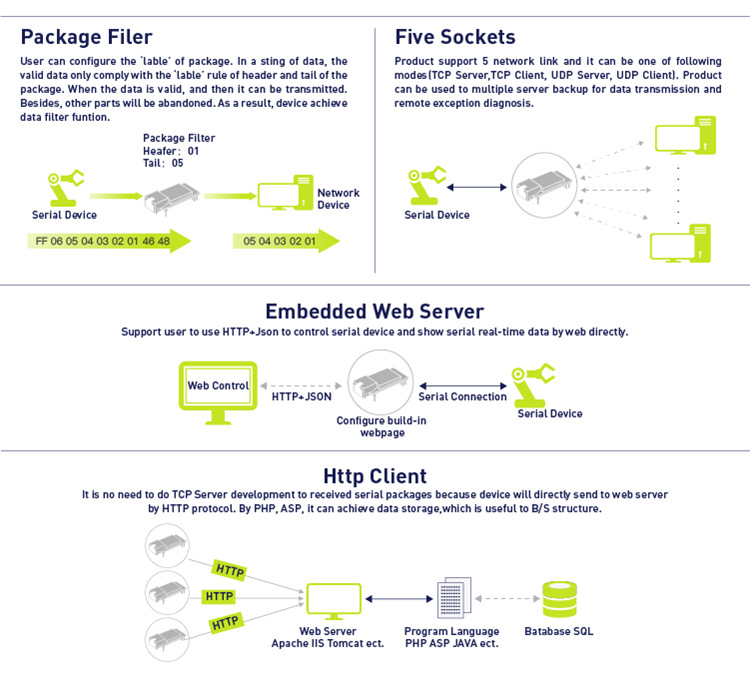 Package Filer

User can configure the 'lable' of package. In a sting of data, the valid data only comply with the 'lable' rule of header and tail of the package. When the data is valid, and then it can be transmitted. Besides, other parts will be abandoned. As a result, device achieve data filter funtion.

Package Filter
Heafer: 01
Tail: 05

Serial Device

Network Device

FF 06 05 04 03 02 01 46 48

05 04 03 02 01

Five Sockets

Product support 5 network link and it can be one of following modes(TCP Server,TCP Client, UDP Server, UDP Client). Product can be used to multiple server backup for data transmission and remote exception diagnosis.

Serial Device

Embedded Web Server

Support user to use HTTP+Json to control serial device and show serial real-time data by web directly.

Web Control

HTTP+JSON

Configure build-in webpage

Serial Connection

Serial Device

Http Client

It is no need to do TCP Server development to received serial packages because device will directly send to web server by HTTP protocol. By PHP, ASP, it can achieve data storage,which is useful to B/S structure.

HTTP

HTTP

HTTP

Web Server
Apache IIS Tomcat ect.

Program Language
PHP ASP JAVA ect.

Batabase SQL