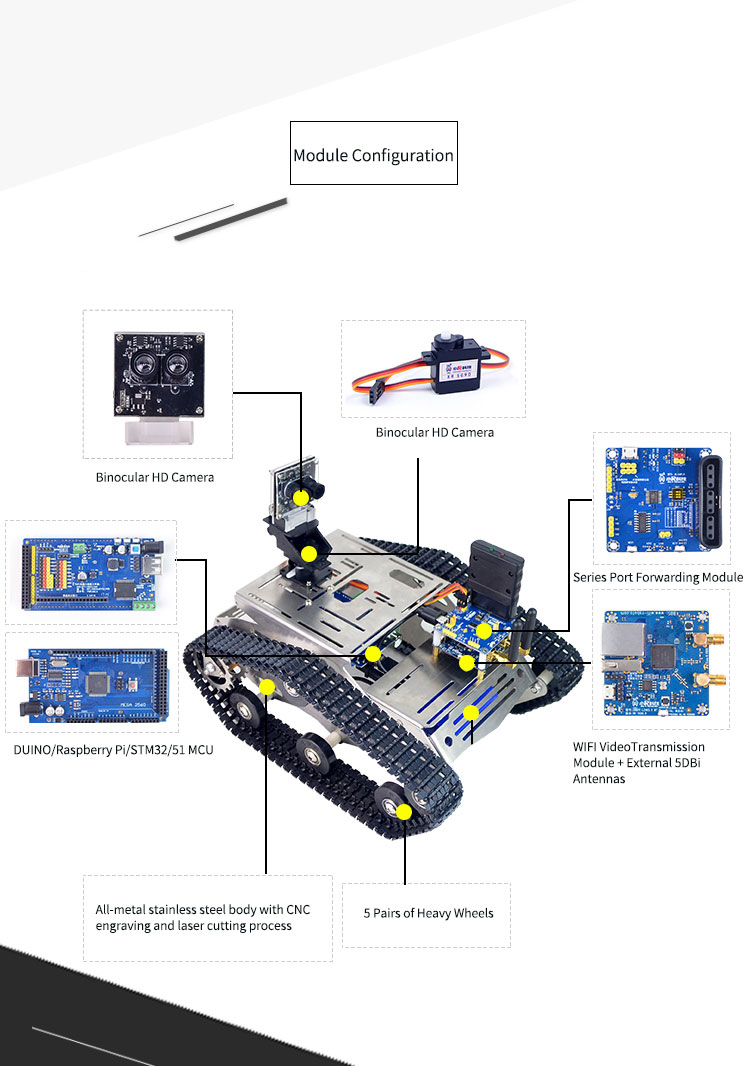 Module Configuration

Binocular HD Camera

Binocular HD Camera

Series Port Forwarding Module

DUINO/Raspberry Pi/STM32/51 MCU

WIFI VideoTransmission Module + External 5DBi Antennas

All-metal stainless steel body with CNC engraving and laser cutting process

5 Pairs of Heavy Wheels