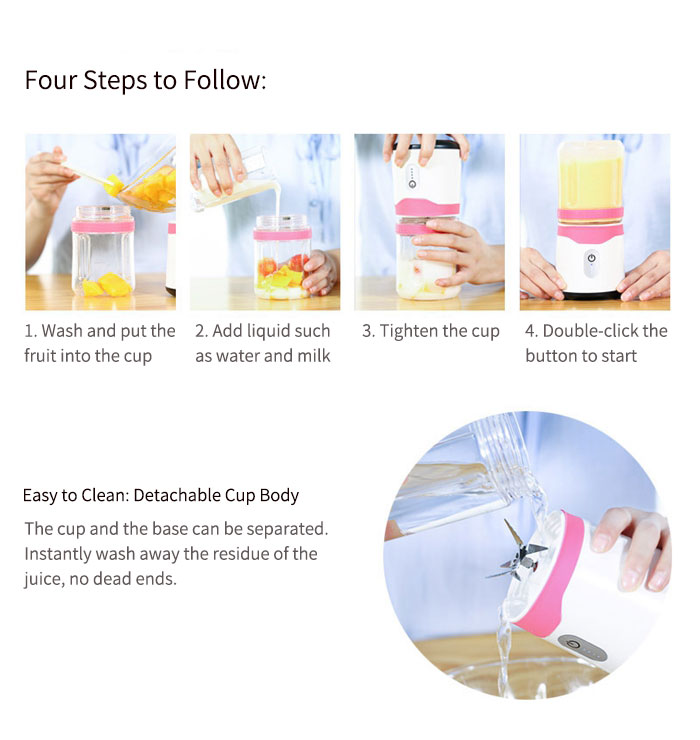 Four Steps to Follow:

1. Wash and put the fruit into the cup

2. Add liquid such as water and milk

3. Tighten the cup

4. Double-click the button to start

Easy to Clean: Detachable Cup Body

The cup and the base can be separated. Instantly wash away the residue of the juice, no dead ends.