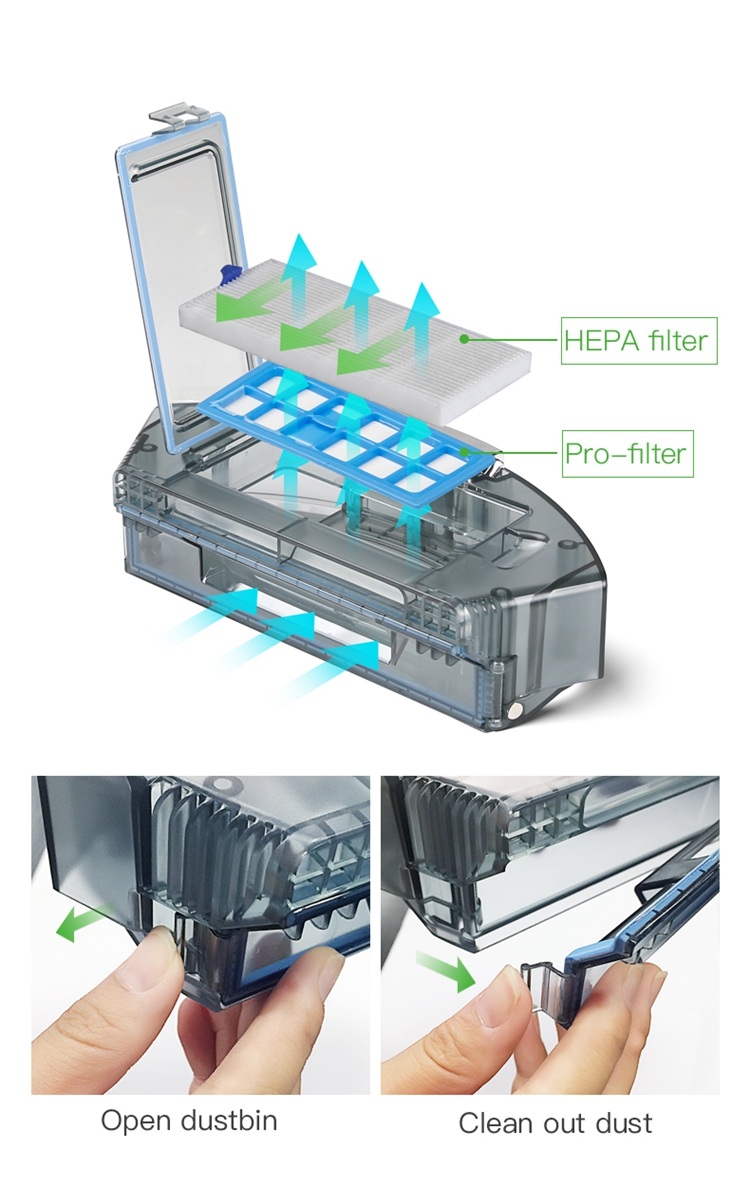 HEPA filter

Pro-filter

Open dustbin

Clean out dust