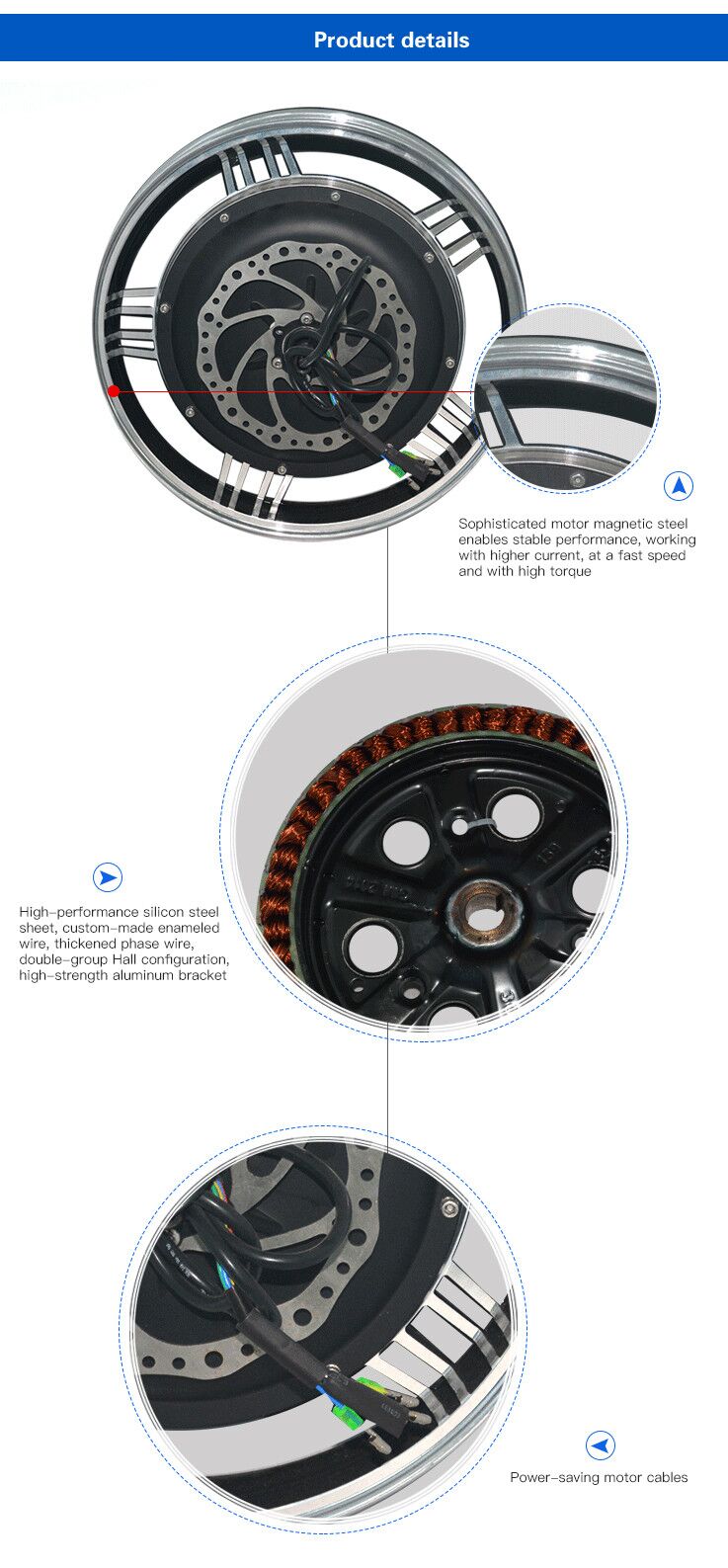 Product details

Sophisticated motor magnetic steel enables stable performance, working with higher current, at a fast speed and with high torque

High-performance silicon steel sheet, custom-made enameled wire, thickened phase wire, double-group Hall configuration, high-strength aluminum bracket

Power-saving motor cables