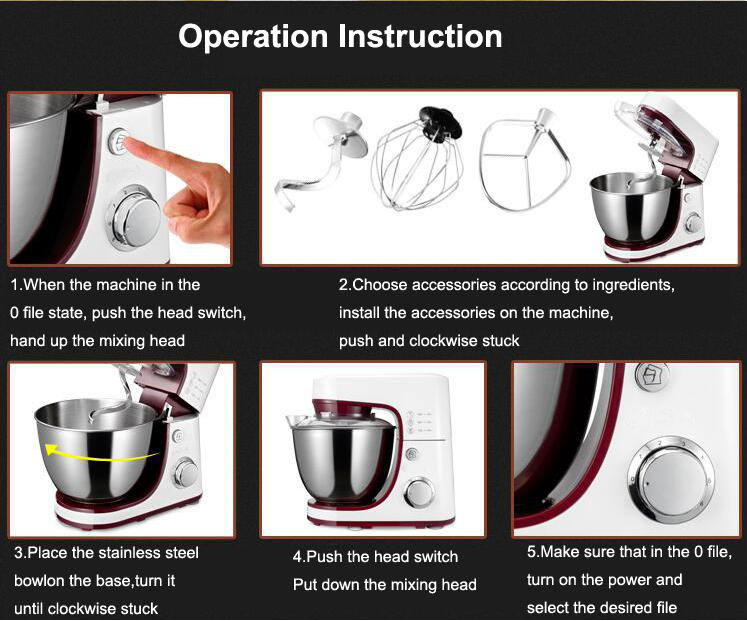 Operation Instruction

1.When the machine in the 0 file state, push the head switch, hand up the mixing head

2.Choose accessories according to ingredients, install the accessories on the machine, push and clockwise stuck

3.Place the stainless steel bowlon the base,turn it until clockwise stuck

4.Push the head switch Put down the mixing head

5.Make sure that in the 0 file, turn on the power and select the desired file