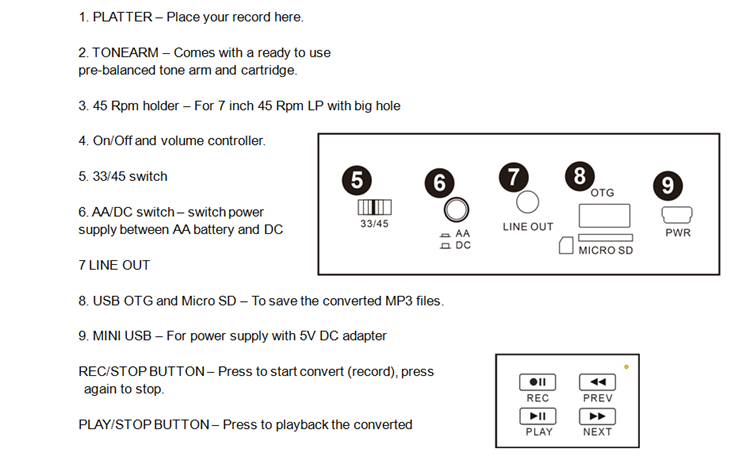 1. PLATTER – Place your record here.

2. TONEARM – Comes with a ready to use pre-balanced tone arm and cartridge.

3. 45 Rpm holder – For 7 inch 45 Rpm LP with big hole

4. On/Off and volume controller.

5. 33/45 switch

6. AA/DC switch – switch power supply between AA battery and DC

7 LINE OUT

8. USB OTG and Micro SD – To save the converted MP3 files.

9. MINI USB – For power supply with 5V DC adapter

REC/STOP BUTTON – Press to start convert (record), press again to stop.

PLAY/STOP BUTTON – Press to playback the converted

5
33/45
6
AA
DC
7
LINE OUT
8
OTG
MICRO SD
9
PWR

REC
PREV
PLAY
NEXT