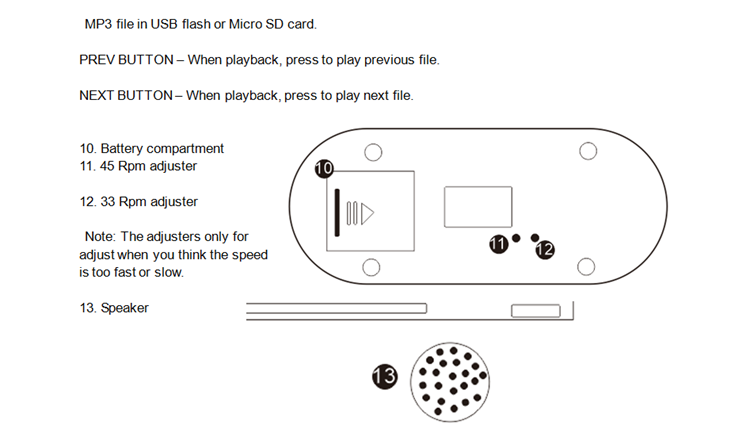 MP3 file in USB flash or Micro SD card.

PREV BUTTON – When playback, press to play previous file.

NEXT BUTTON – When playback, press to play next file.

10. Battery compartment
11. 45 Rpm adjuster

12. 33 Rpm adjuster

Note: The adjusters only for adjust when you think the speed is too fast or slow.

13. Speaker

10

11

12

13