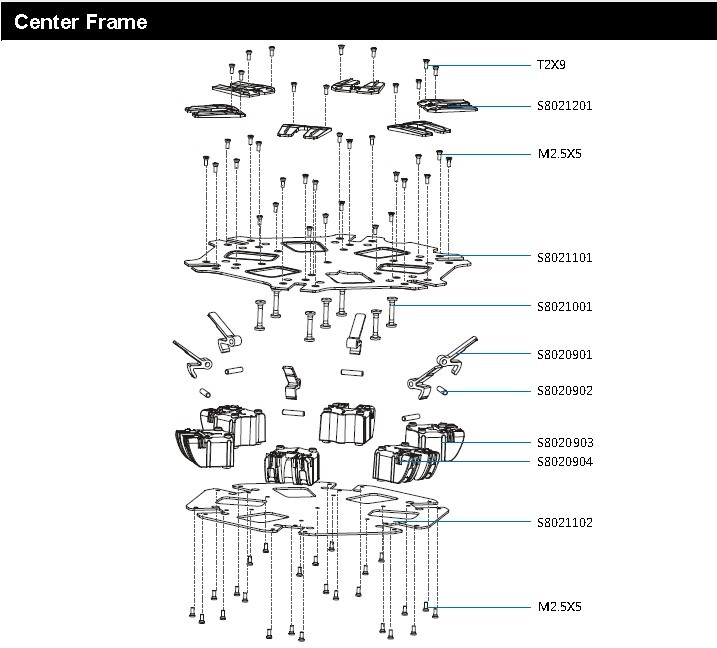 Center Frame

T2X9
S8021201
M2.5X5
S8021101
S8021001
S8020901
S8020902
S8020903
S8020904
S8021102
M2.5X5