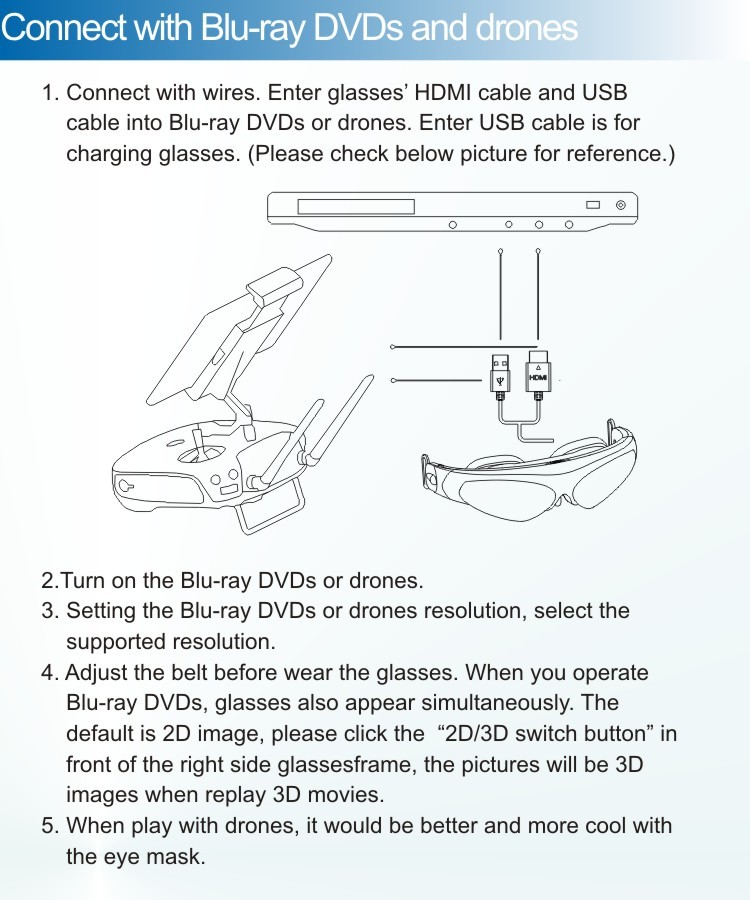 Connect with Blu-ray DVDs and drones

1. Connect with wires. Enter glasses' HDMI cable and USB cable into Blu-ray DVDs or drones. Enter USB cable is for charging glasses. (Please check below picture for reference.)

HDMI

2.Turn on the Blu-ray DVDs or drones.
3. Setting the Blu-ray DVDs or drones resolution, select the supported resolution.
4. Adjust the belt before wear the glasses. When you operate Blu-ray DVDs, glasses also appear simultaneously. The default is 2D image, please click the "2D/3D switch button" in front of the right side glassesframe, the pictures will be 3D images when replay 3D movies.
5. When play with drones, it would be better and more cool with the eye mask.