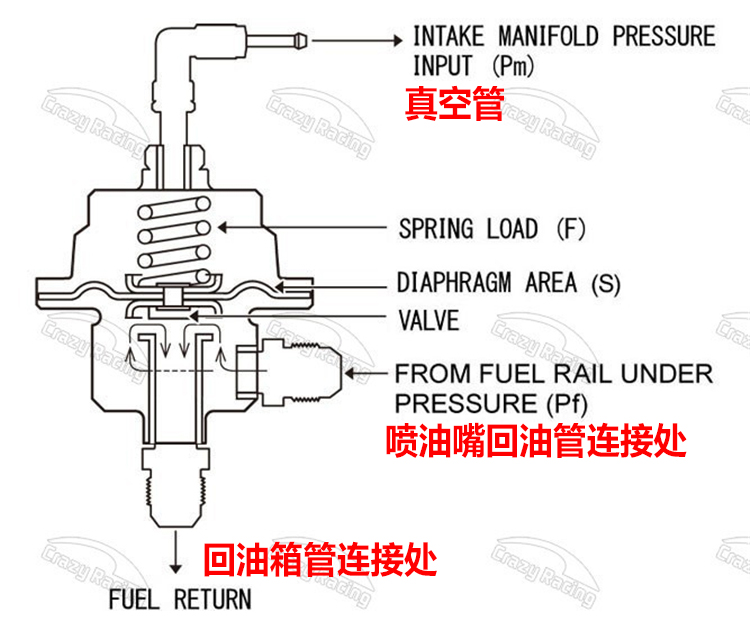 INTAKE MANIFOLD PRESSURE INPUT (Pm)
真空管

SPRING LOAD (F)

DIAPHRAGM AREA (S)

VALVE

FROM FUEL RAIL UNDER PRESSURE (Pf)
喷油嘴回油管连接处

回油箱管连接处

FUEL RETURN

Crazy Racing