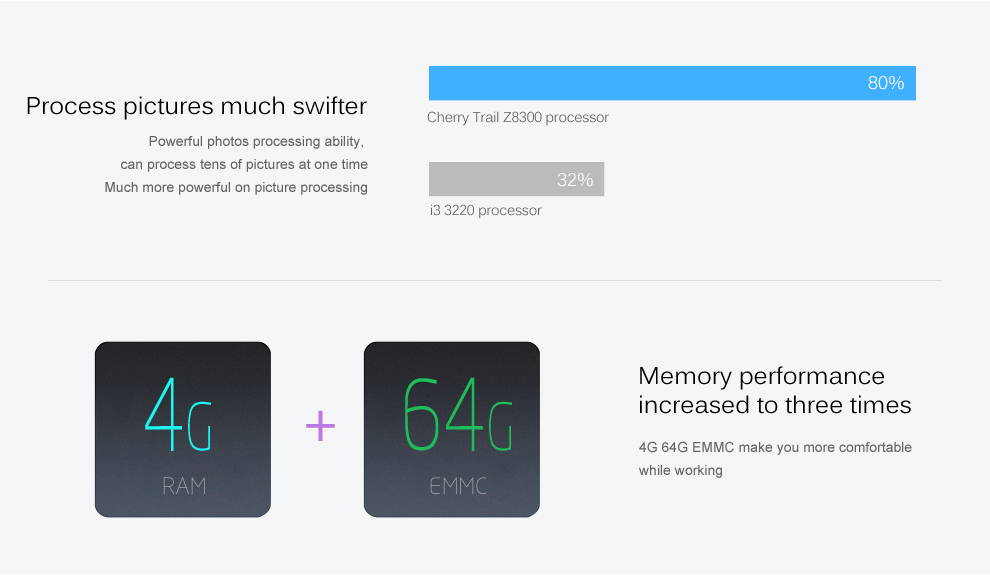 Process pictures much swifter

Powerful photos processing ability,
can process tens of pictures at one time
Much more powerful on picture processing

80%

Cherry Trail Z8300 processor

32%

i3 3220 processor

4G
RAM

+

64G
EMMC

Memory performance increased to three times

4G 64G EMMC make you more comfortable while working