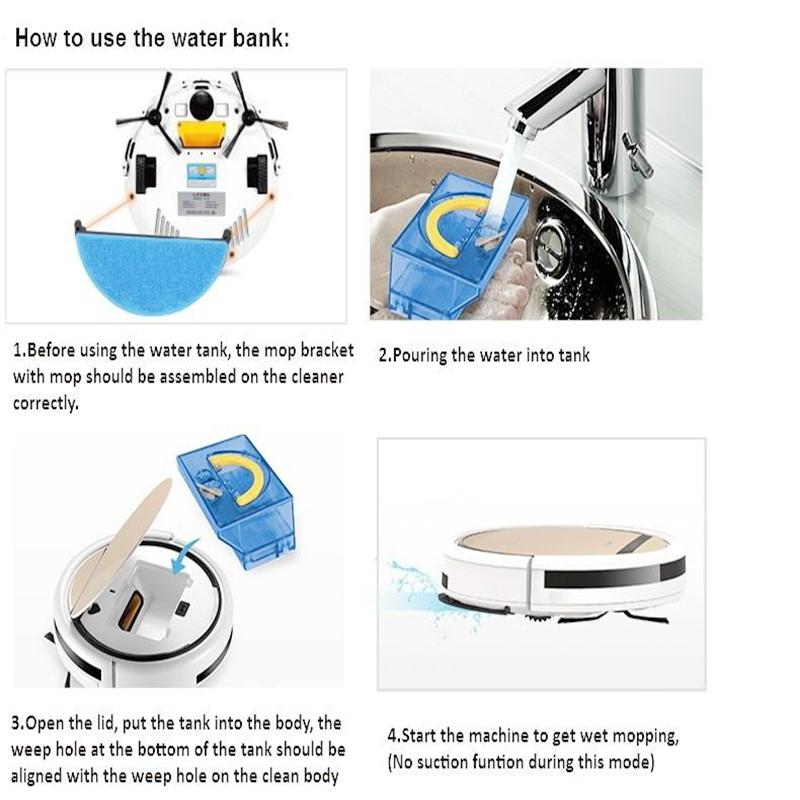 How to use the water bank:

1.Before using the water tank, the mop bracket with mop should be assembled on the cleaner correctly.

2.Pouring the water into tank

3.Open the lid, put the tank into the body, the weep hole at the bottom of the tank should be aligned with the weep hole on the clean body

4.Start the machine to get wet mopping, (No suction funtion during this mode)