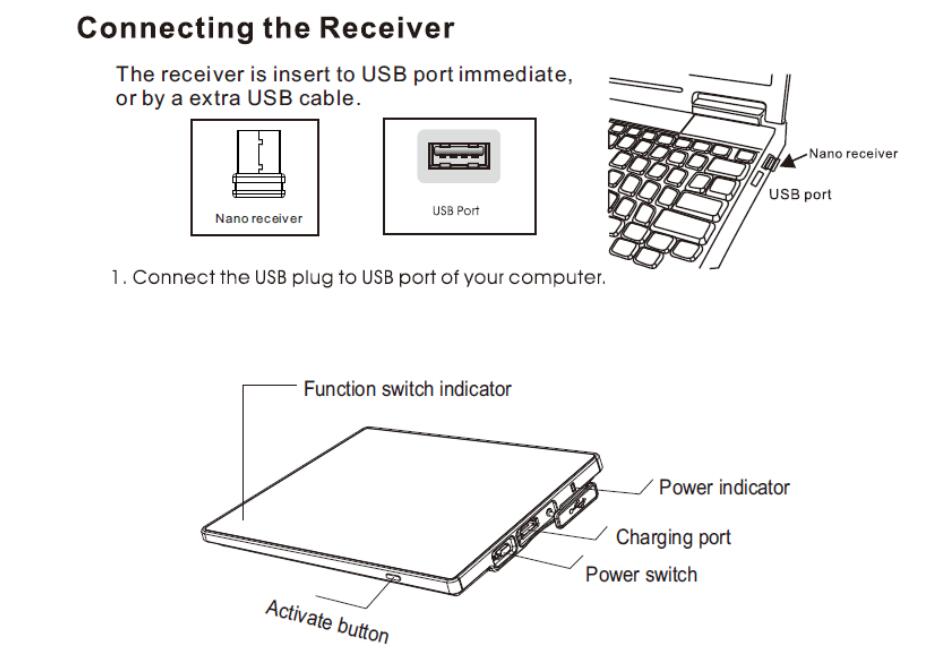 Connecting the Receiver

The receiver is insert to USB port immediate, or by a extra USB cable.

Nano receiver

USB Port

Nano receiver

USB port

1. Connect the USB plug to USB port of your computer.

Function switch indicator

Power indicator

Charging port

Power switch

Activate button