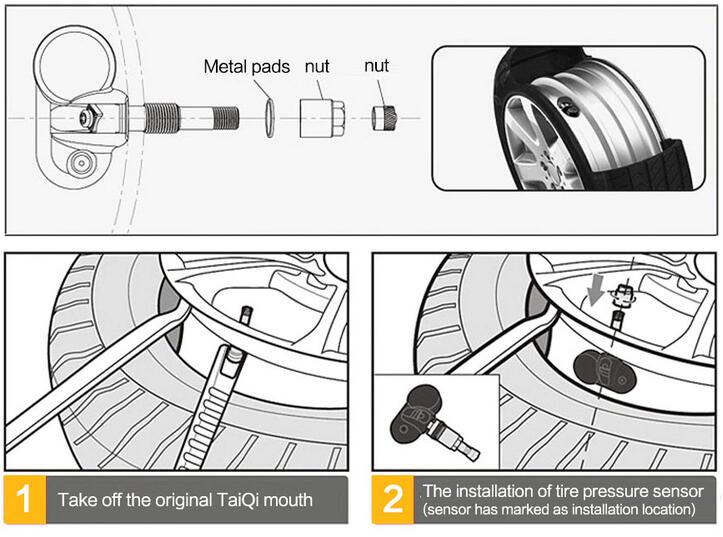 Metal pads nut nut

1 Take off the original TaiQi mouth

2 The installation of tire pressure sensor
(sensor has marked as installation location)