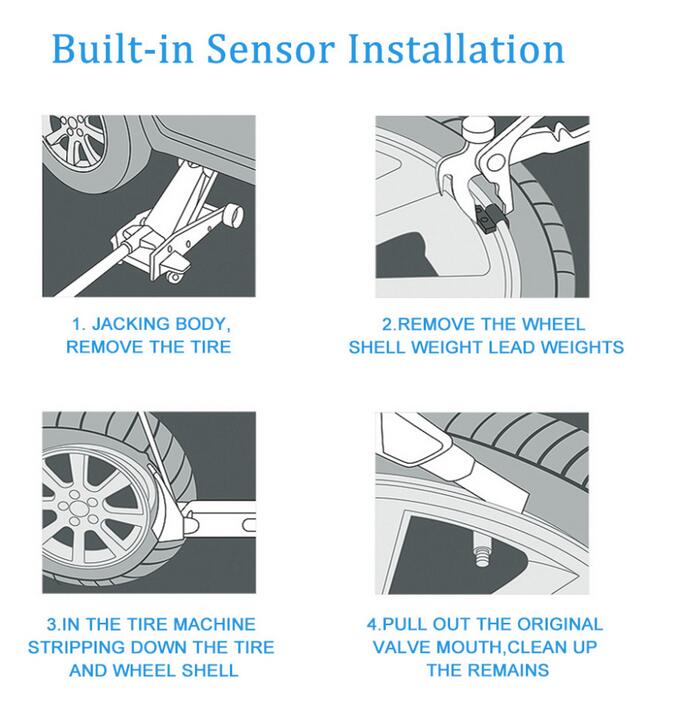 Built-in Sensor Installation

1. JACKING BODY, REMOVE THE TIRE

2.REMOVE THE WHEEL SHELL WEIGHT LEAD WEIGHTS

3.IN THE TIRE MACHINE STRIPPING DOWN THE TIRE AND WHEEL SHELL

4.PULL OUT THE ORIGINAL VALVE MOUTH,CLEAN UP THE REMAINS