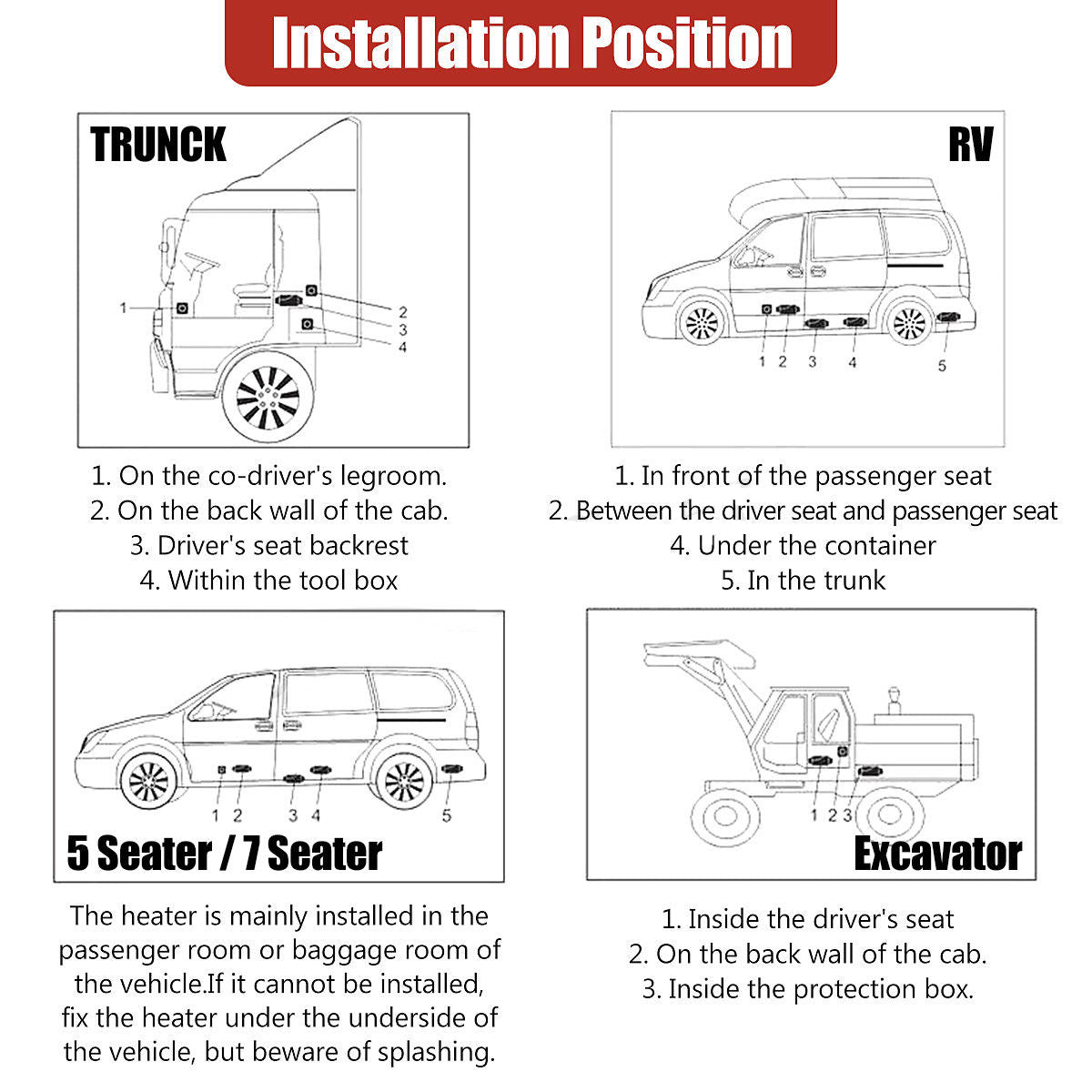 Installation Position

TRUNCK

1
2
3
4

1. On the co-driver's legroom.
2. On the back wall of the cab.
3. Driver's seat backrest
4. Within the tool box

RV

1 2 3 4 5

1. In front of the passenger seat
2. Between the driver seat and passenger seat
4. Under the container
5. In the trunk

1 2 3 4 5

5 Seater / 7 Seater

The heater is mainly installed in the passenger room or baggage room of the vehicle.If it cannot be installed, fix the heater under the underside of the vehicle, but beware of splashing.

1 2 3

Excavator

1. Inside the driver's seat
2. On the back wall of the cab.
3. Inside the protection box.