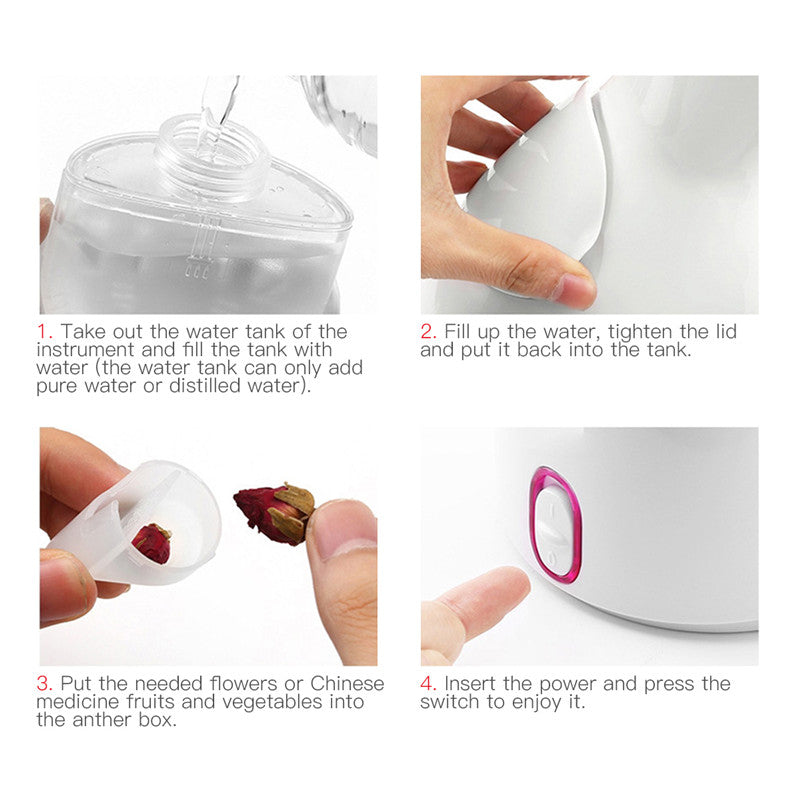 1. Take out the water tank of the instrument and fill the tank with water (the water tank can only add pure water or distilled water).

2. Fill up the water, tighten the lid and put it back into the tank.

3. Put the needed flowers or Chinese medicine fruits and vegetables into the anther box.

4. Insert the power and press the switch to enjoy it.