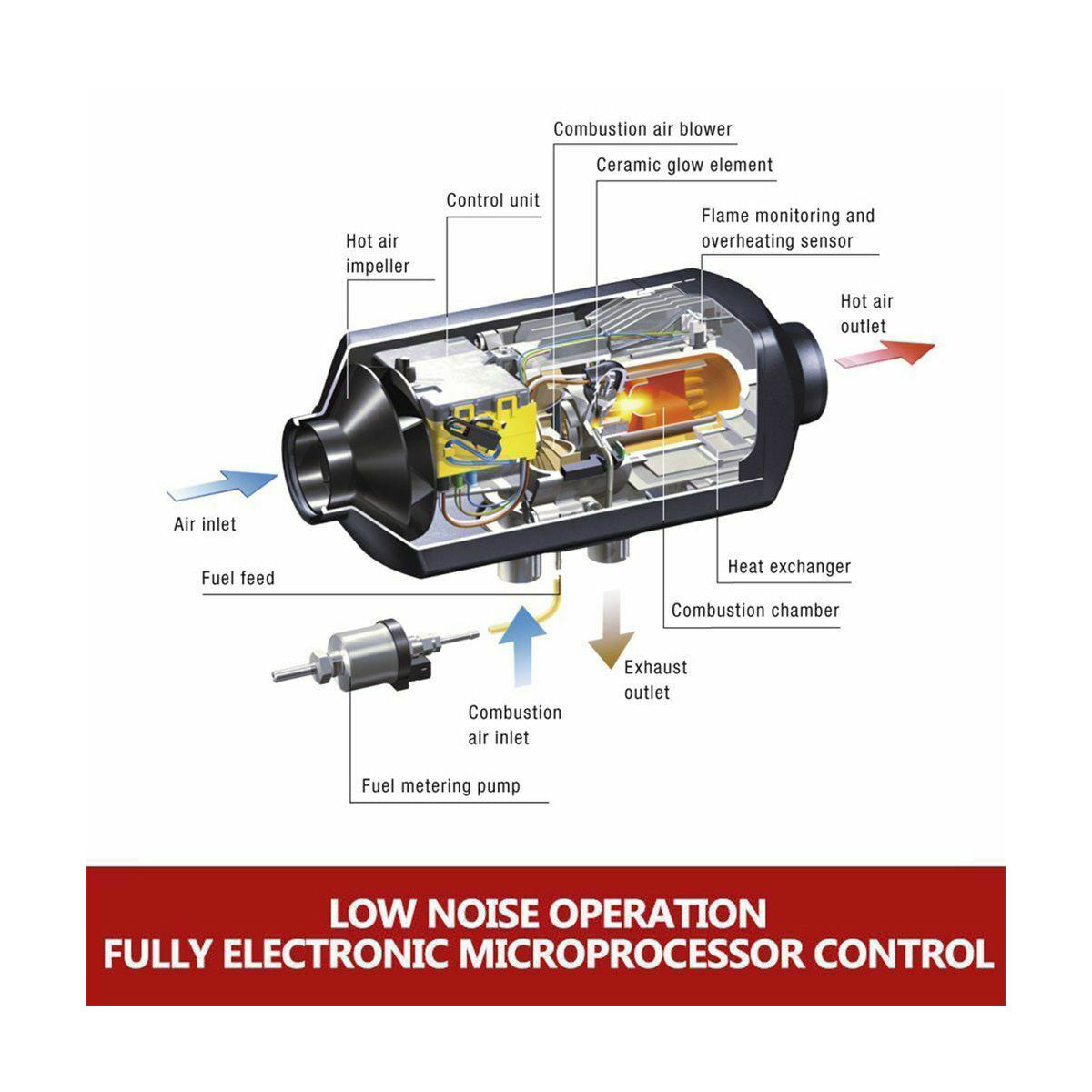 Combustion air blower

Ceramic glow element

Control unit

Flame monitoring and overheating sensor

Hot air impeller

Hot air outlet

Air inlet

Fuel feed

Heat exchanger

Combustion chamber

Exhaust outlet

Combustion air inlet

Fuel metering pump

LOW NOISE OPERATION
FULLY ELECTRONIC MICROPROCESSOR CONTROL