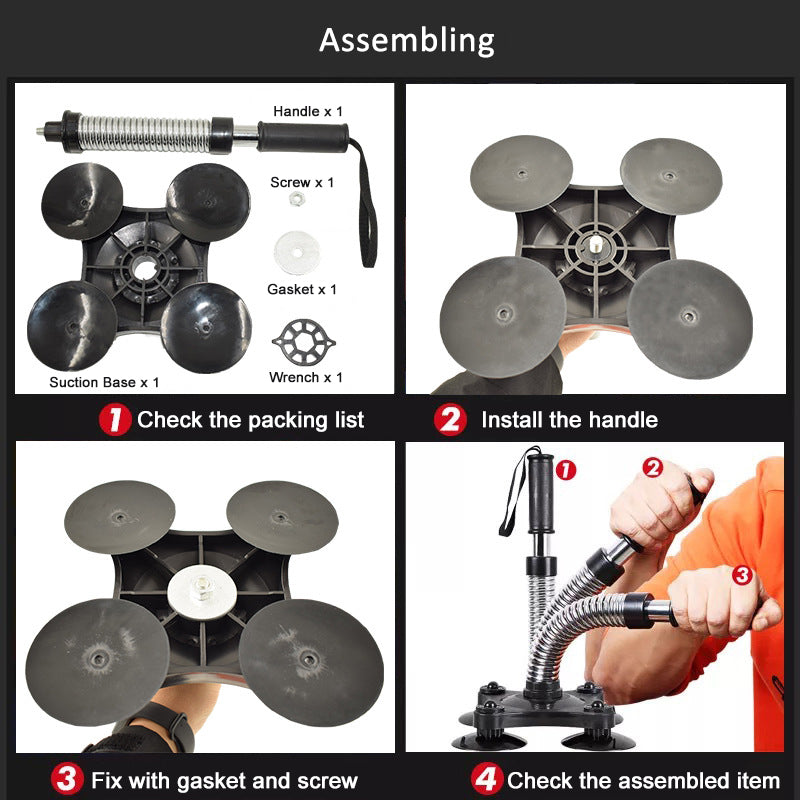 Assembling

Handle x 1

Screw x 1

Gasket x 1

Wrench x 1

Suction Base x 1

1 Check the packing list

2 Install the handle

1

2

3

3 Fix with gasket and screw

4 Check the assembled item