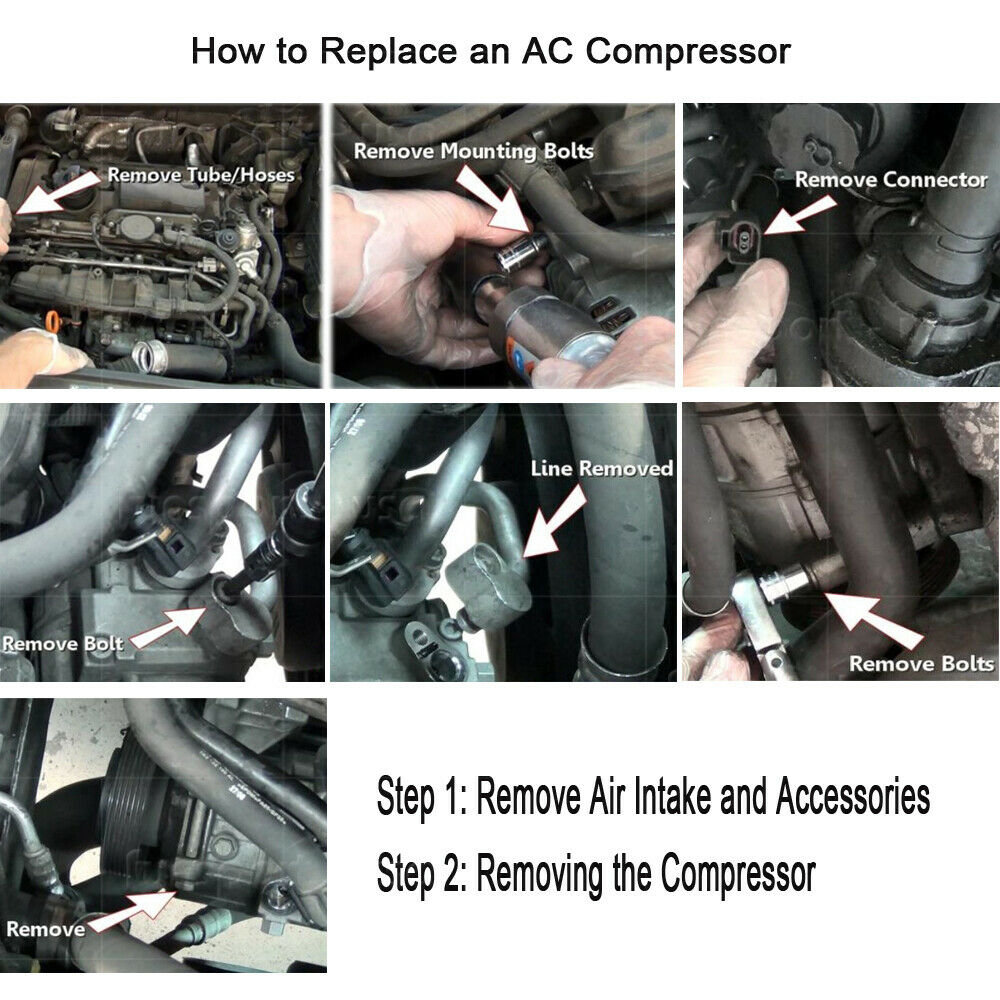 How to Replace an AC Compressor

Remove Tube/Hoses

Remove Mounting Bolts

Remove Connector

Remove Bolt

Line Removed

Remove Bolts

Remove

Step 1: Remove Air Intake and Accessories

Step 2: Removing the Compressor