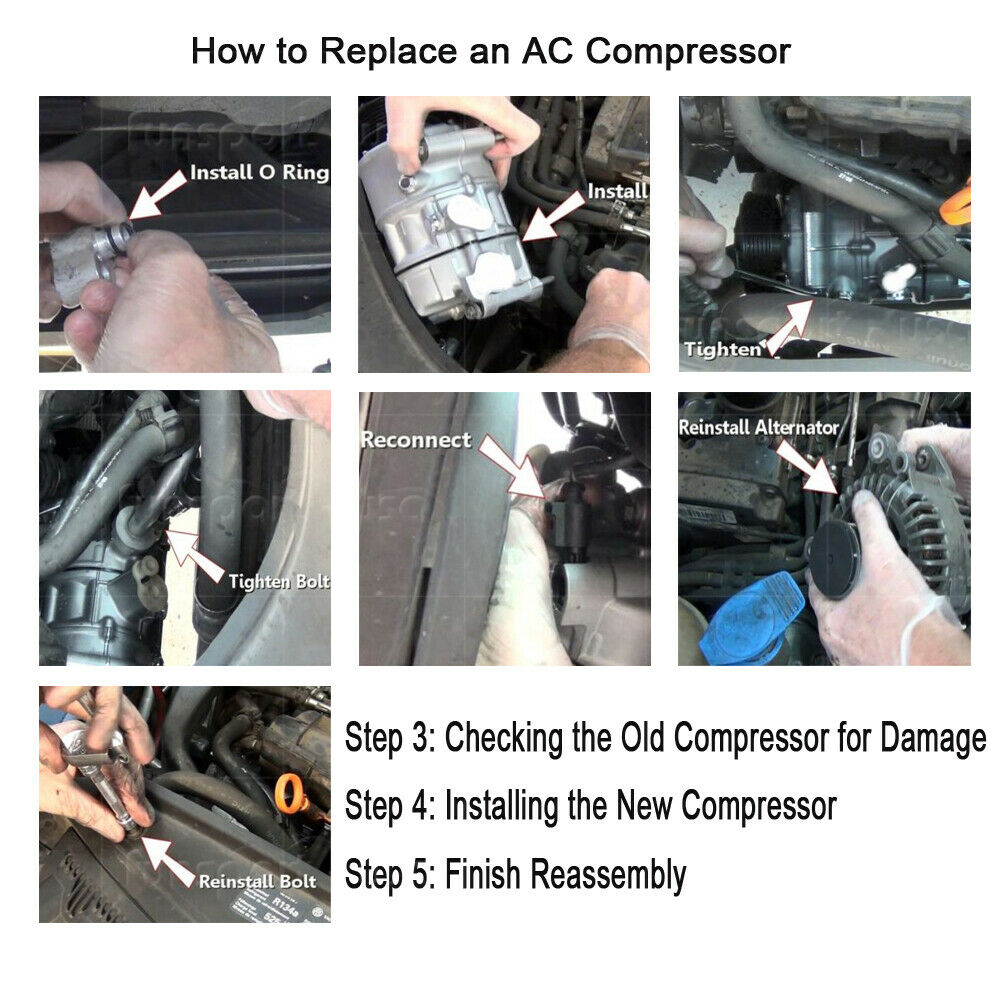 How to Replace an AC Compressor

Install O Ring

Install

Tighten

Tighten Bolt

Reconnect

Reinstall Alternator

Reinstall Bolt

R134a

Step 3: Checking the Old Compressor for Damage

Step 4: Installing the New Compressor

Step 5: Finish Reassembly