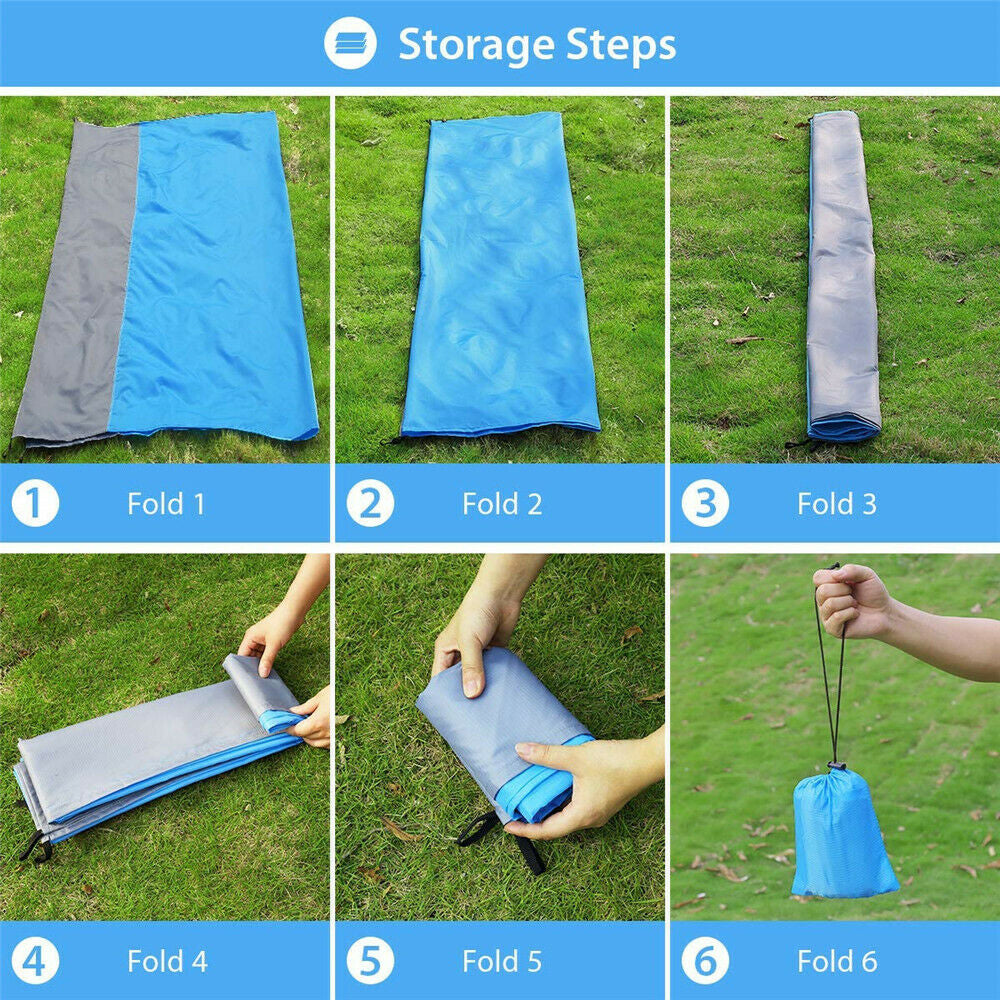 Storage Steps

1 Fold 1

2 Fold 2

3 Fold 3

4 Fold 4

5 Fold 5

6 Fold 6