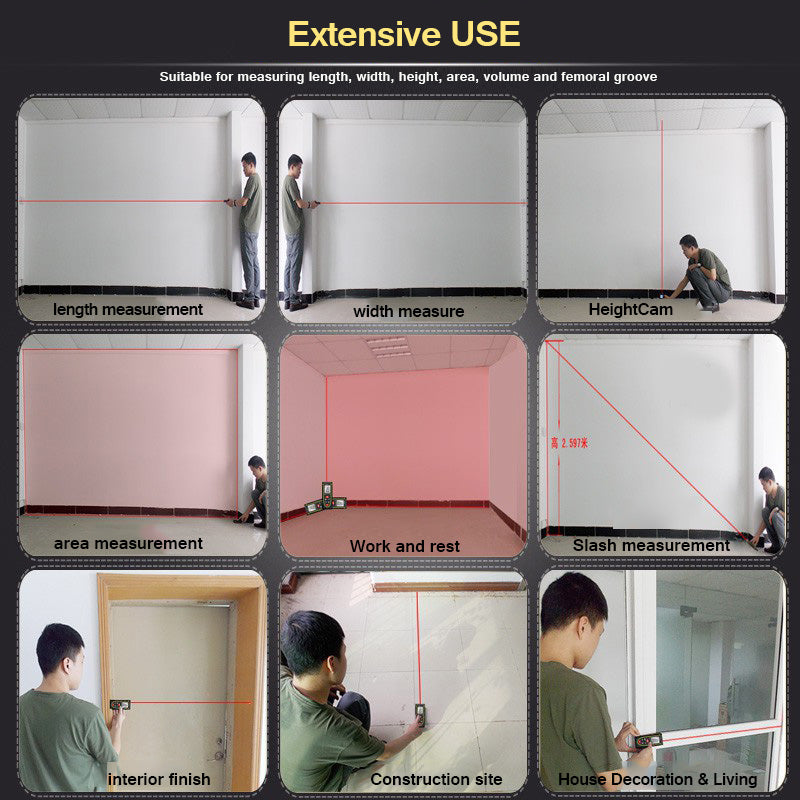 Extensive USE

Suitable for measuring length, width, height, area, volume and femoral groove

length measurement

width measure

HeightCam

area measurement

Work and rest

高 2.597米

Slash measurement

interior finish

Construction site

House Decoration & Living