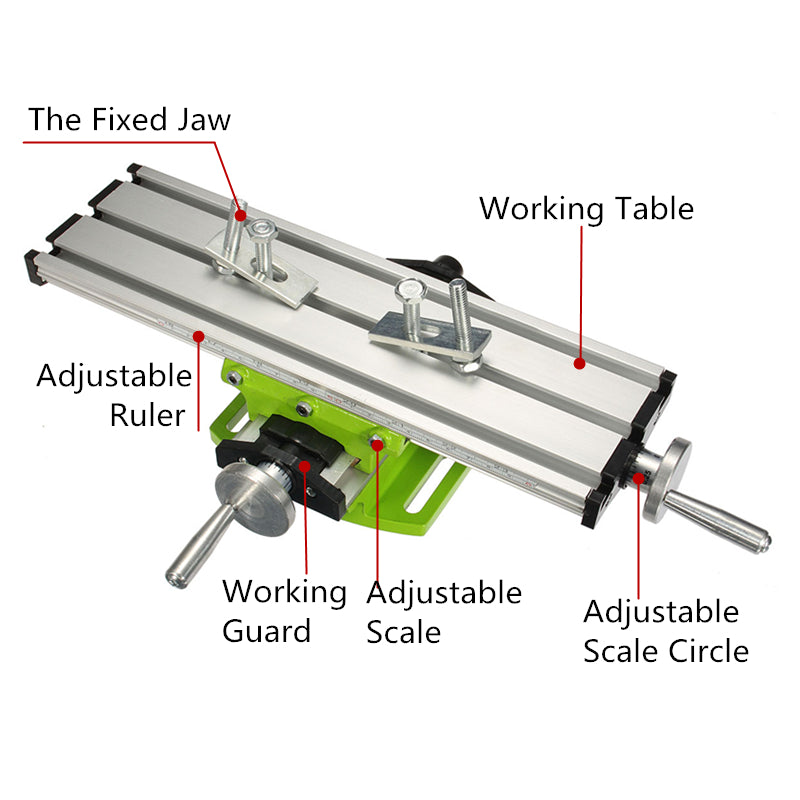 The Fixed Jaw

Working Table

Adjustable Ruler

Working Guard

Adjustable Scale

Adjustable Scale Circle