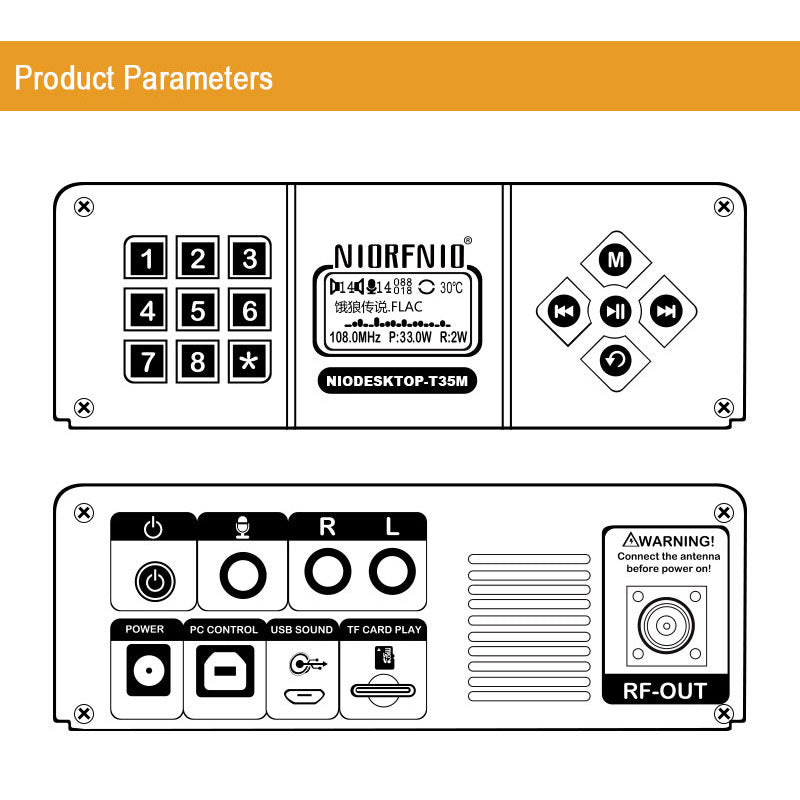 Product Parameters

1 2 3
4 5 6
7 8 *

NIORFNIO®

14 14 088 018 30℃
饿狼传说.FLAC
108.0MHz P:33.0W R:2W

NIODESKTOP-T35M

M

R L

POWER PC CONTROL USB SOUND TF CARD PLAY

WARNING!
Connect the antenna before power on!

RF-OUT