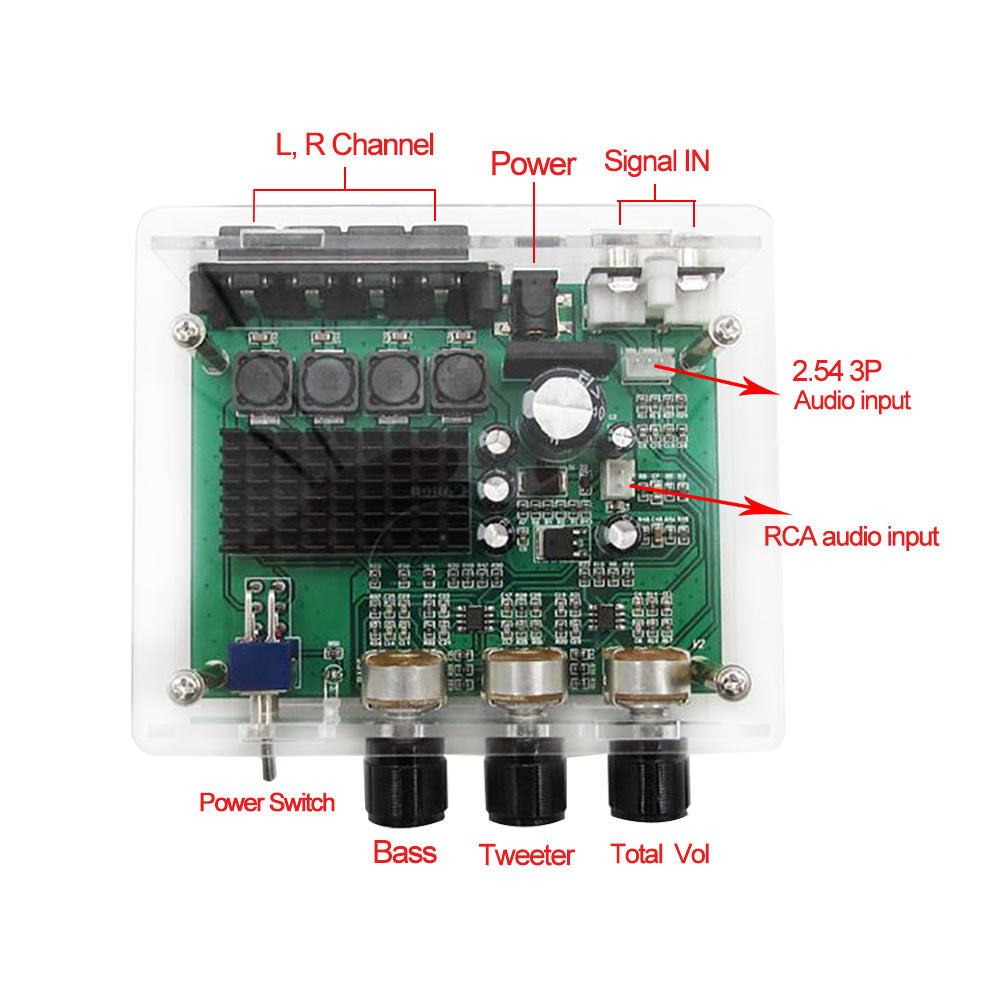 L, R Channel

Power

Signal IN

2.54 3P
Audio input

RCA audio input

Power Switch

Bass

Tweeter

Total Vol