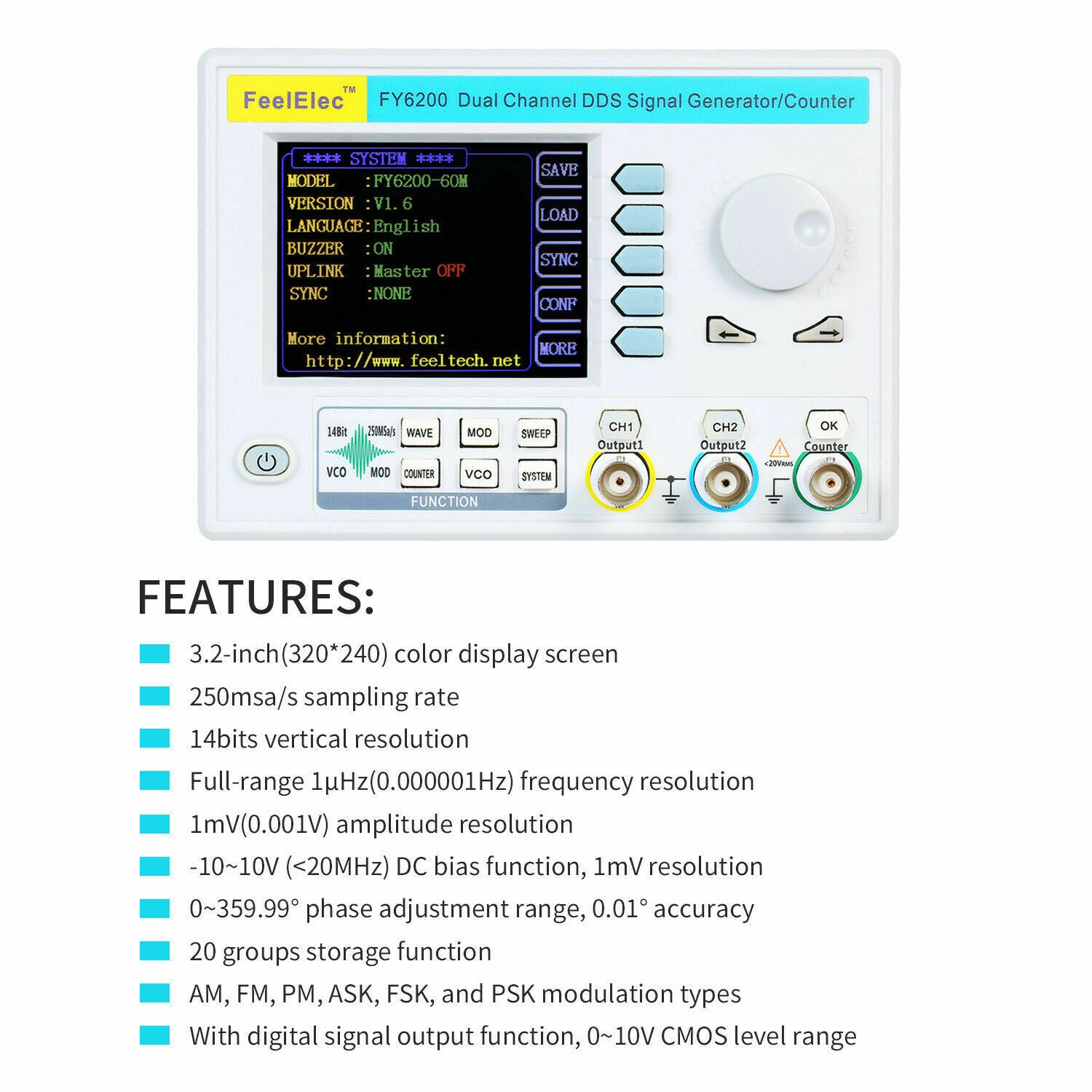 FeelElec™ FY6200 Dual Channel DDS Signal Generator/Counter

**** SYSTEM ****
MODEL :FY6200-60M
VERSION :V1.6
LANGUAGE:English
BUZZER :ON
UPLINK :Master OFF
SYNC :NONE

More information:
http://www.feeltech.net

SAVE
LOAD
SYNC
CONF
MORE

14Bit 250MSa/s
VCO MOD
WAVE
MOD
SWEEP
COUNTER
VCO
SYSTEM
FUNCTION

CH1
Output1
CH2
Output2
<20VRMS
OK
Counter

FEATURES:

3.2-inch(320*240) color display screen

250msa/s sampling rate

14bits vertical resolution

Full-range 1μHz(0.000001Hz) frequency resolution

1mV(0.001V) amplitude resolution

-10~10V (<20MHz) DC bias function, 1mV resolution

0~359.99° phase adjustment range, 0.01° accuracy

20 groups storage function

AM, FM, PM, ASK, FSK, and PSK modulation types

With digital signal output function, 0~10V CMOS level range